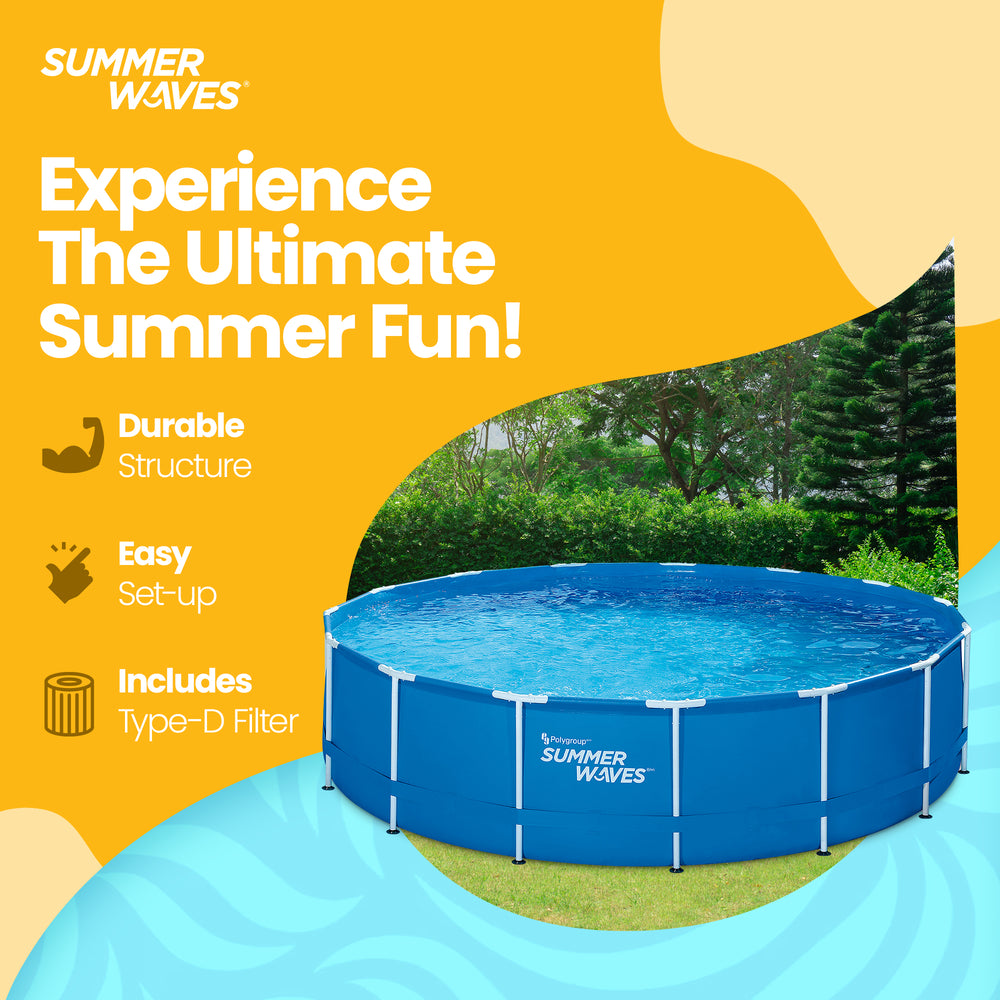 SUMMER WAVES®

Experience The Ultimate Summer Fun!

Durable Structure

Easy Set-up

Includes Type-D Filter

Polygroup

SUMMER WAVES