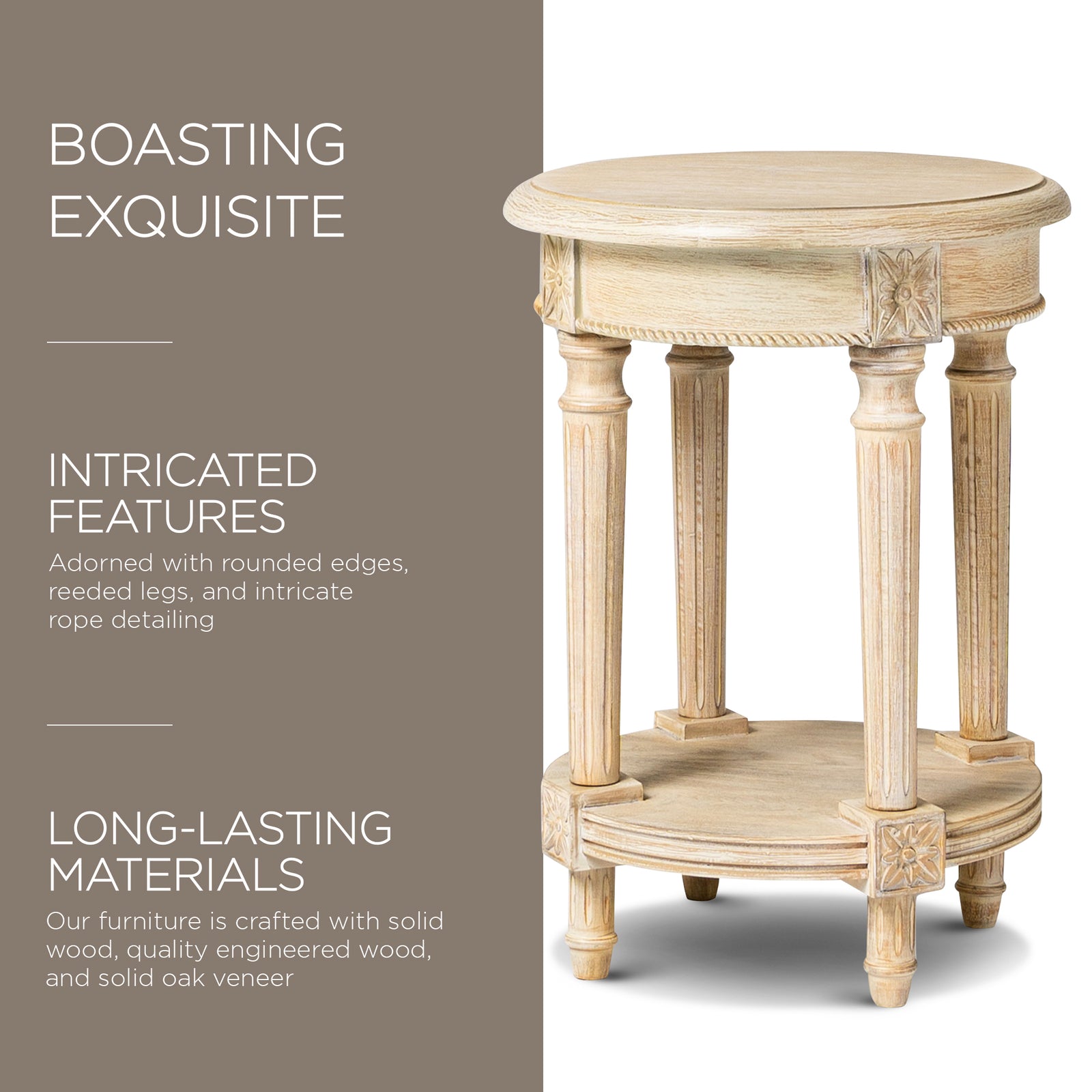 BOASTING EXQUISITE

INTRICATED FEATURES

Adorned with rounded edges, reeded legs, and intricate rope detailing

LONG-LASTING MATERIALS

Our furniture is crafted with solid wood, quality engineered wood, and solid oak veneer