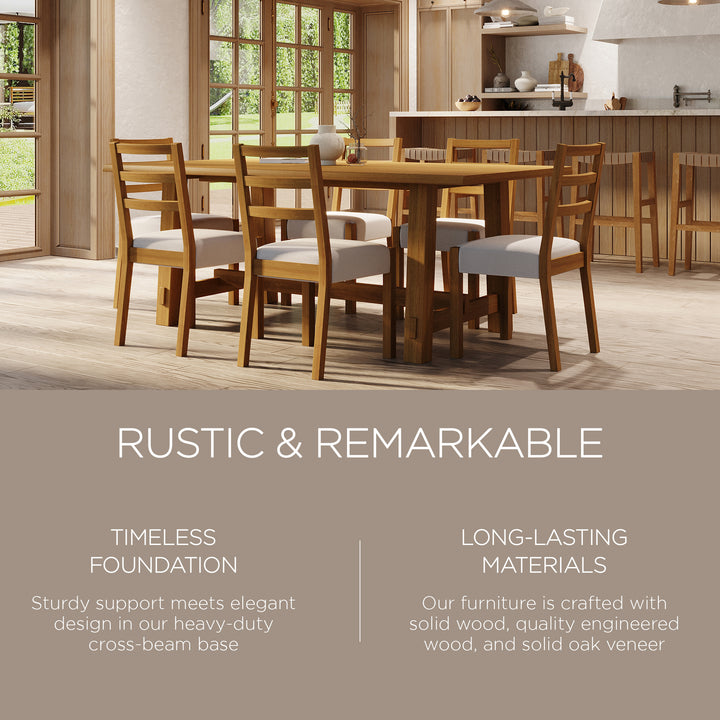 RUSTIC & REMARKABLE

TIMELESS FOUNDATION

Sturdy support meets elegant design in our heavy-duty cross-beam base

LONG-LASTING MATERIALS

Our furniture is crafted with solid wood, quality engineered wood, and solid oak veneer