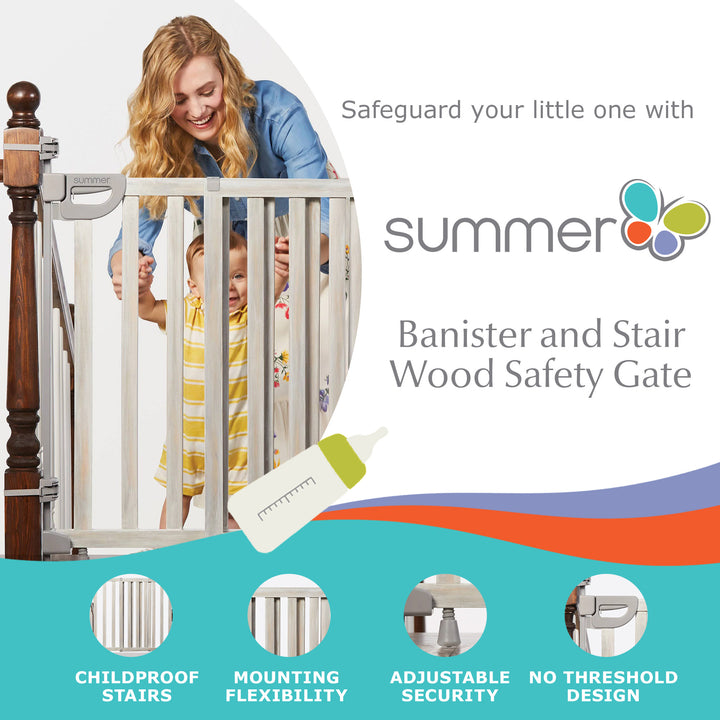 summer

Safeguard your little one with

summer

Banister and Stair Wood Safety Gate

CHILDPROOF STAIRS

MOUNTING FLEXIBILITY

ADJUSTABLE SECURITY

NO THRESHOLD DESIGN