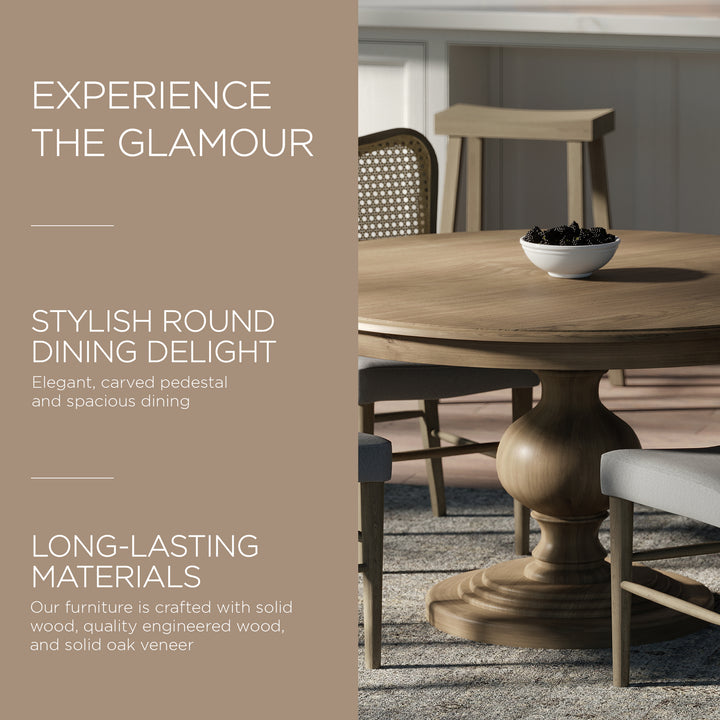 EXPERIENCE THE GLAMOUR

STYLISH ROUND DINING DELIGHT

Elegant, carved pedestal and spacious dining

LONG-LASTING MATERIALS

Our furniture is crafted with solid wood, quality engineered wood, and solid oak veneer