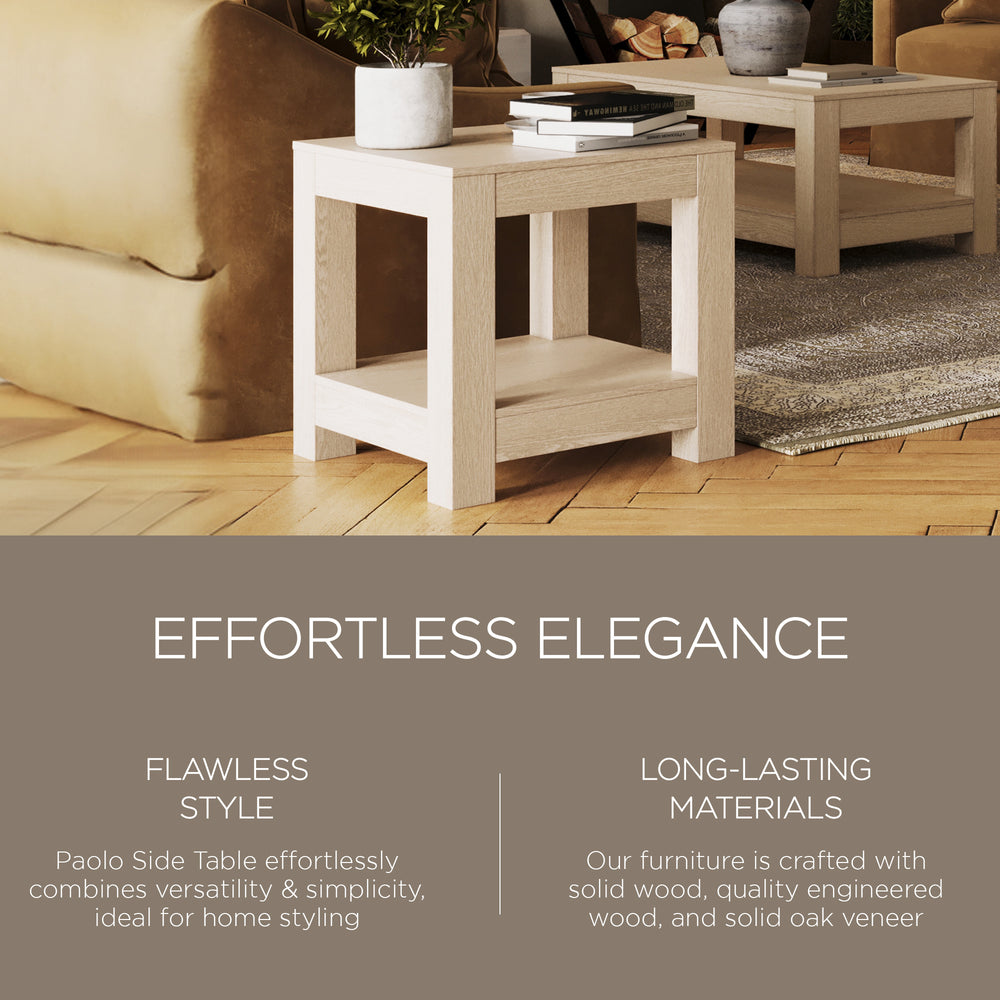 EFFORTLESS ELEGANCE

FLAWLESS STYLE

Paolo Side Table effortlessly combines versatility & simplicity, ideal for home styling

LONG-LASTING MATERIALS

Our furniture is crafted with solid wood, quality engineered wood, and solid oak veneer