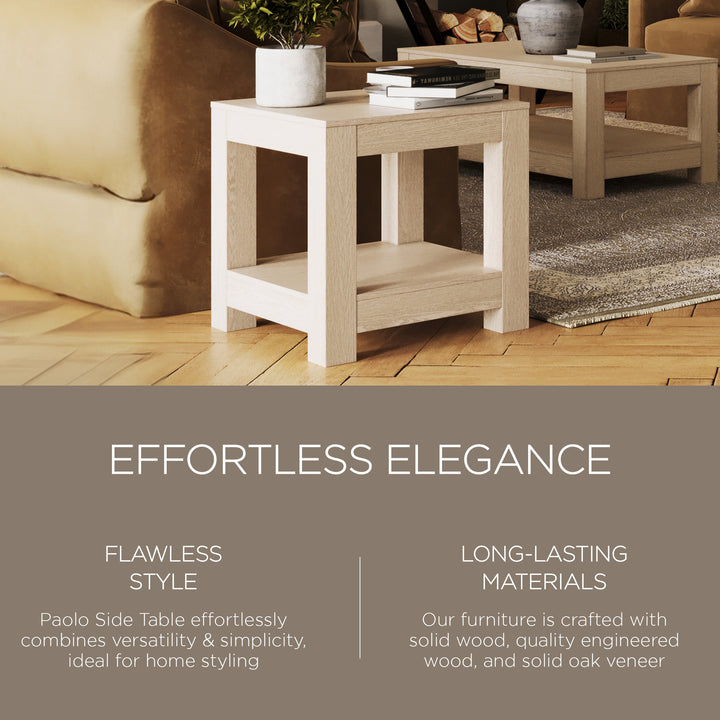 EFFORTLESS ELEGANCE

FLAWLESS STYLE

Paolo Side Table effortlessly combines versatility & simplicity, ideal for home styling

LONG-LASTING MATERIALS

Our furniture is crafted with solid wood, quality engineered wood, and solid oak veneer