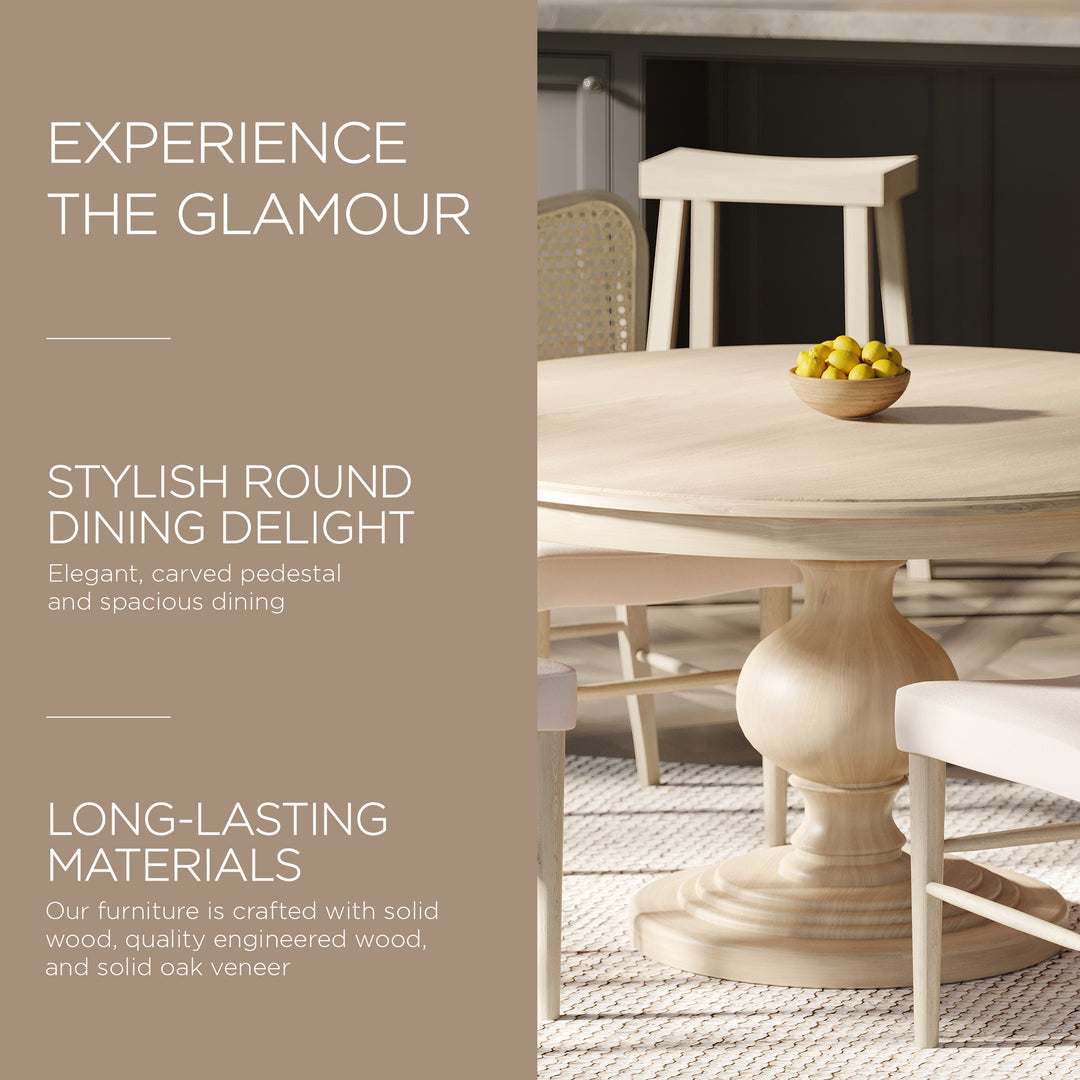 EXPERIENCE THE GLAMOUR

STYLISH ROUND DINING DELIGHT

Elegant, carved pedestal and spacious dining

LONG-LASTING MATERIALS

Our furniture is crafted with solid wood, quality engineered wood, and solid oak veneer