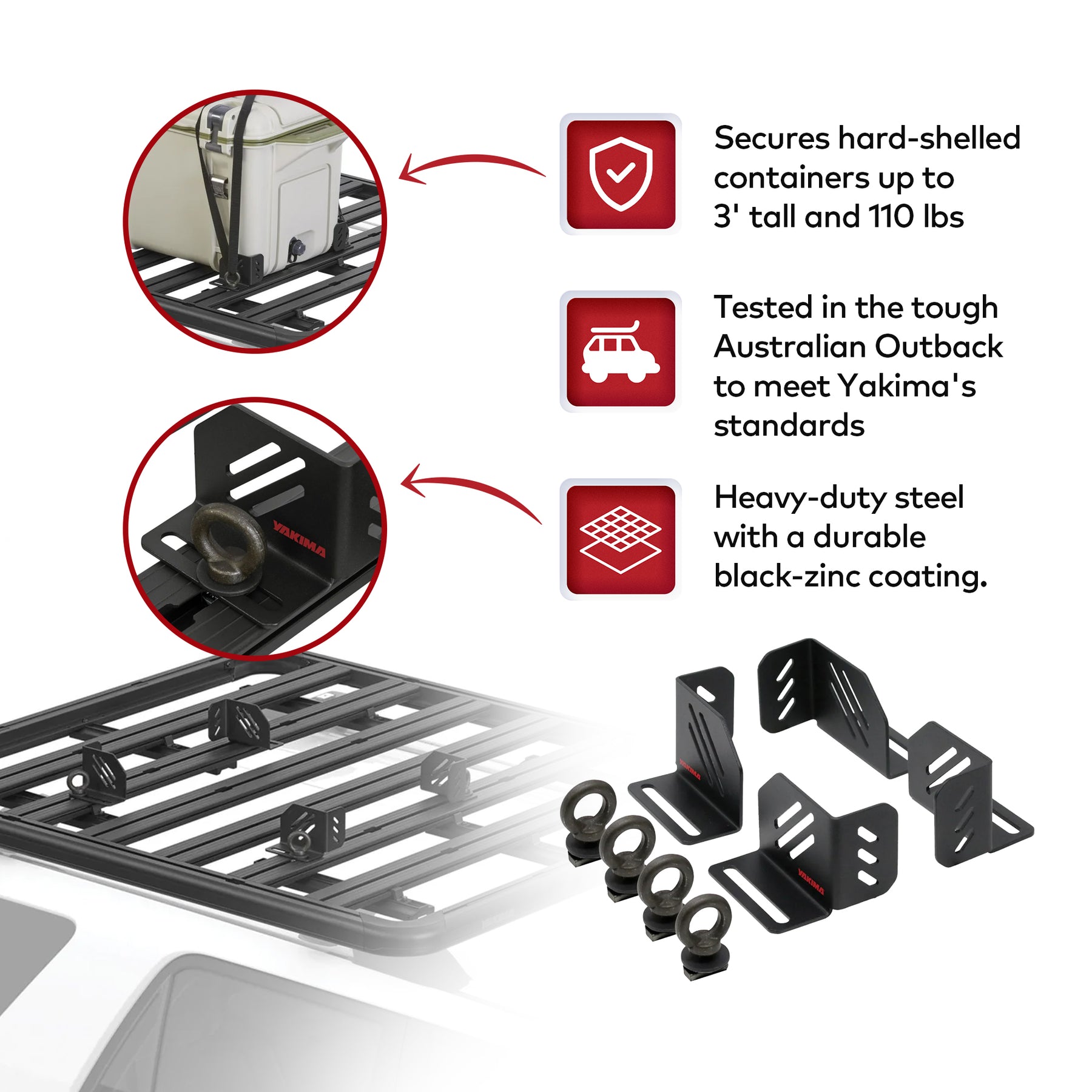 Secures hard-shelled containers up to 3' tall and 110 lbs

Tested in the tough Australian Outback to meet Yakima's standards

Heavy-duty steel with a durable black-zinc coating.

YAKIMA

YAKIMA

YAKIMA