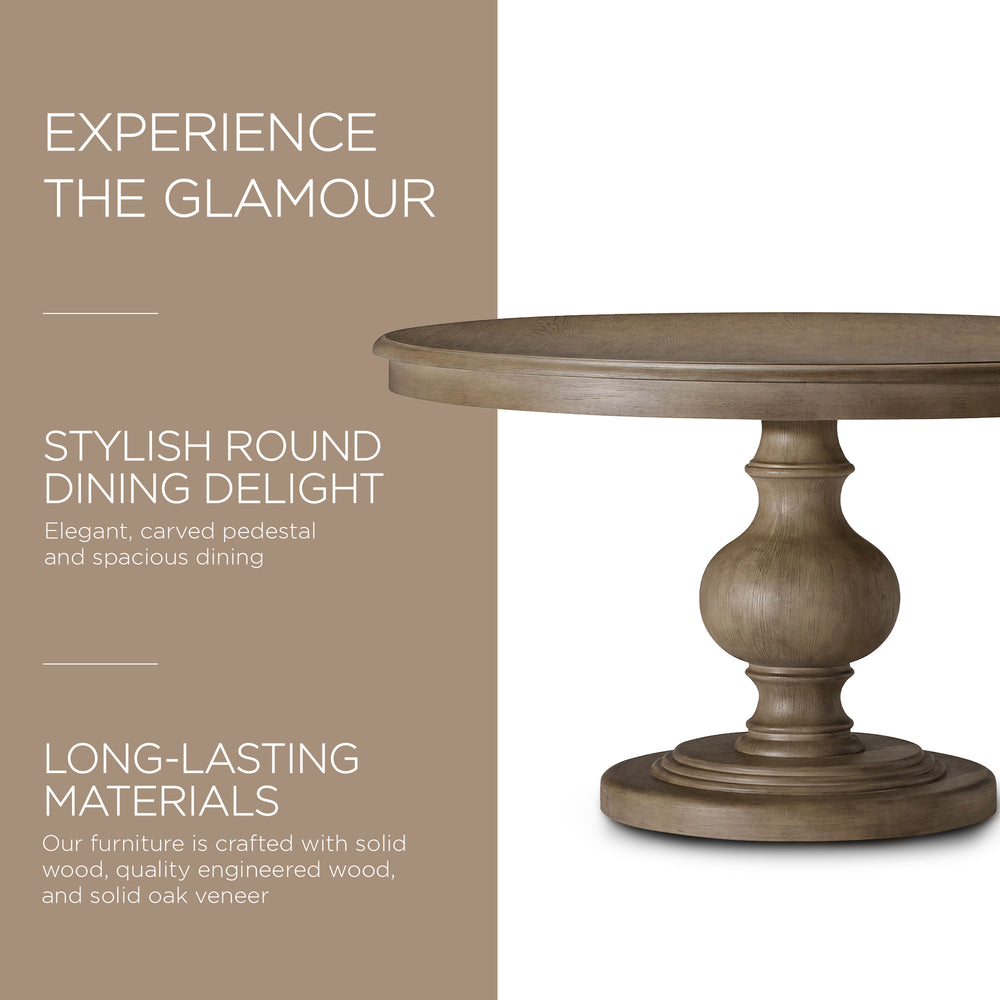 EXPERIENCE THE GLAMOUR

STYLISH ROUND DINING DELIGHT

Elegant, carved pedestal and spacious dining

LONG-LASTING MATERIALS

Our furniture is crafted with solid wood, quality engineered wood, and solid oak veneer