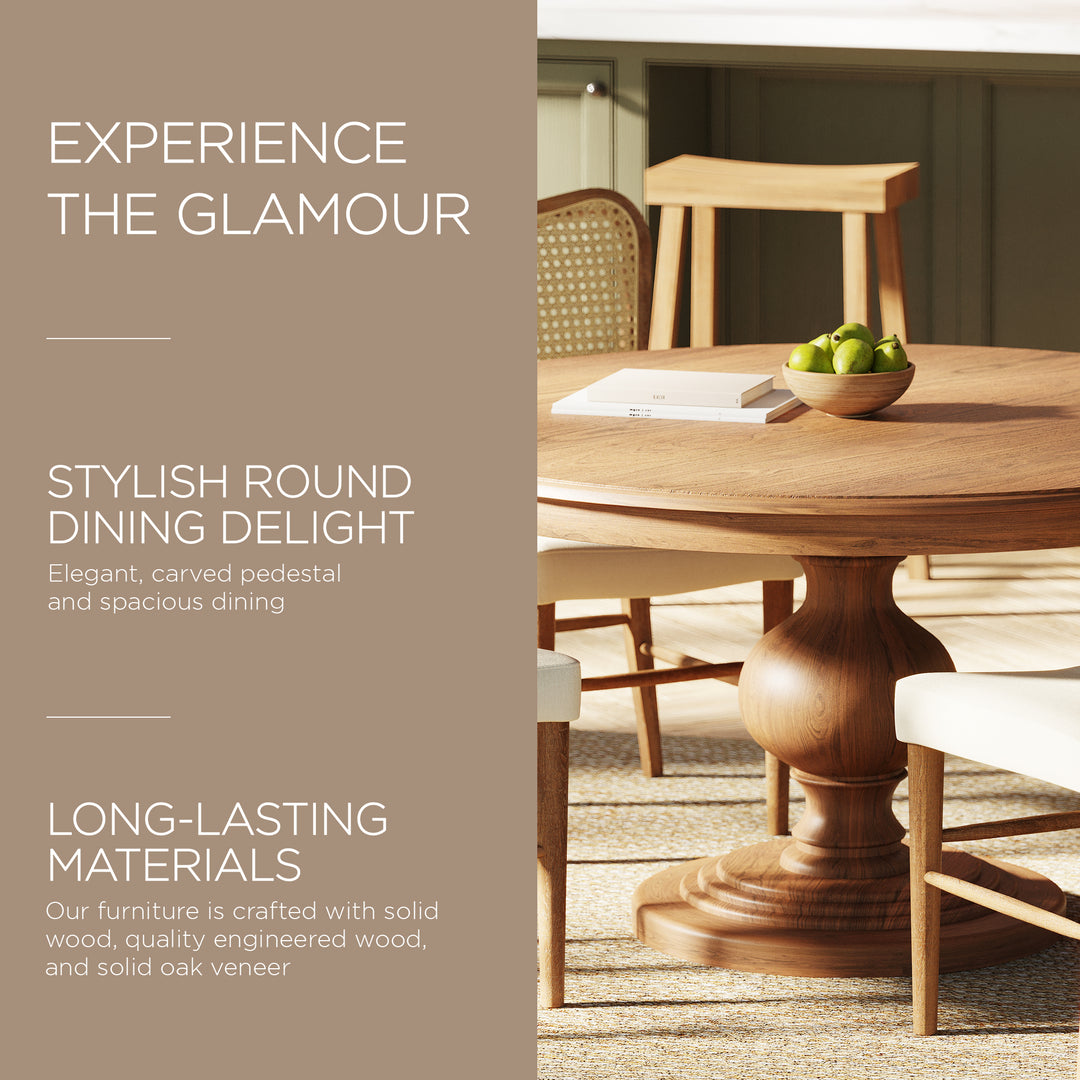 EXPERIENCE THE GLAMOUR

STYLISH ROUND DINING DELIGHT

Elegant, carved pedestal and spacious dining

LONG-LASTING MATERIALS

Our furniture is crafted with solid wood, quality engineered wood, and solid oak veneer