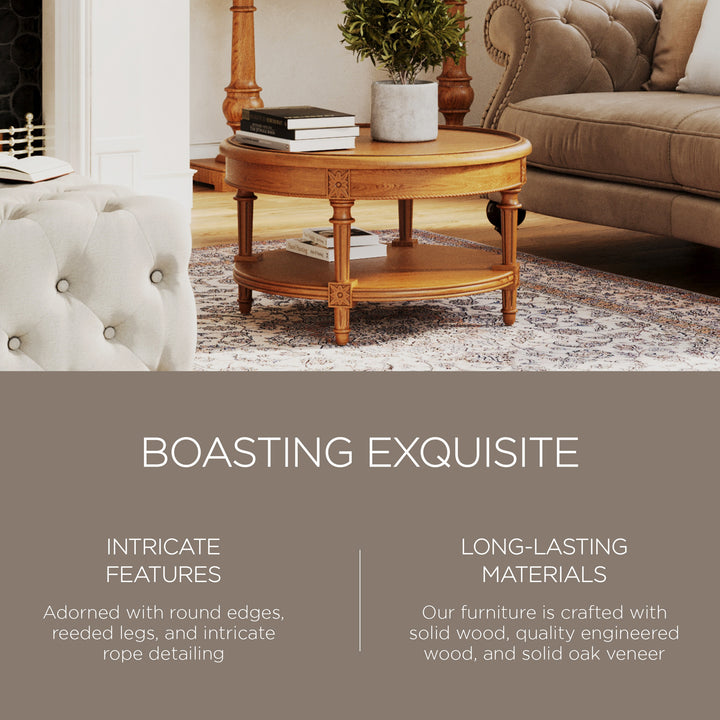 BOASTING EXQUISITE

INTRICATE FEATURES

Adorned with round edges, reeded legs, and intricate rope detailing

LONG-LASTING MATERIALS

Our furniture is crafted with solid wood, quality engineered wood, and solid oak veneer