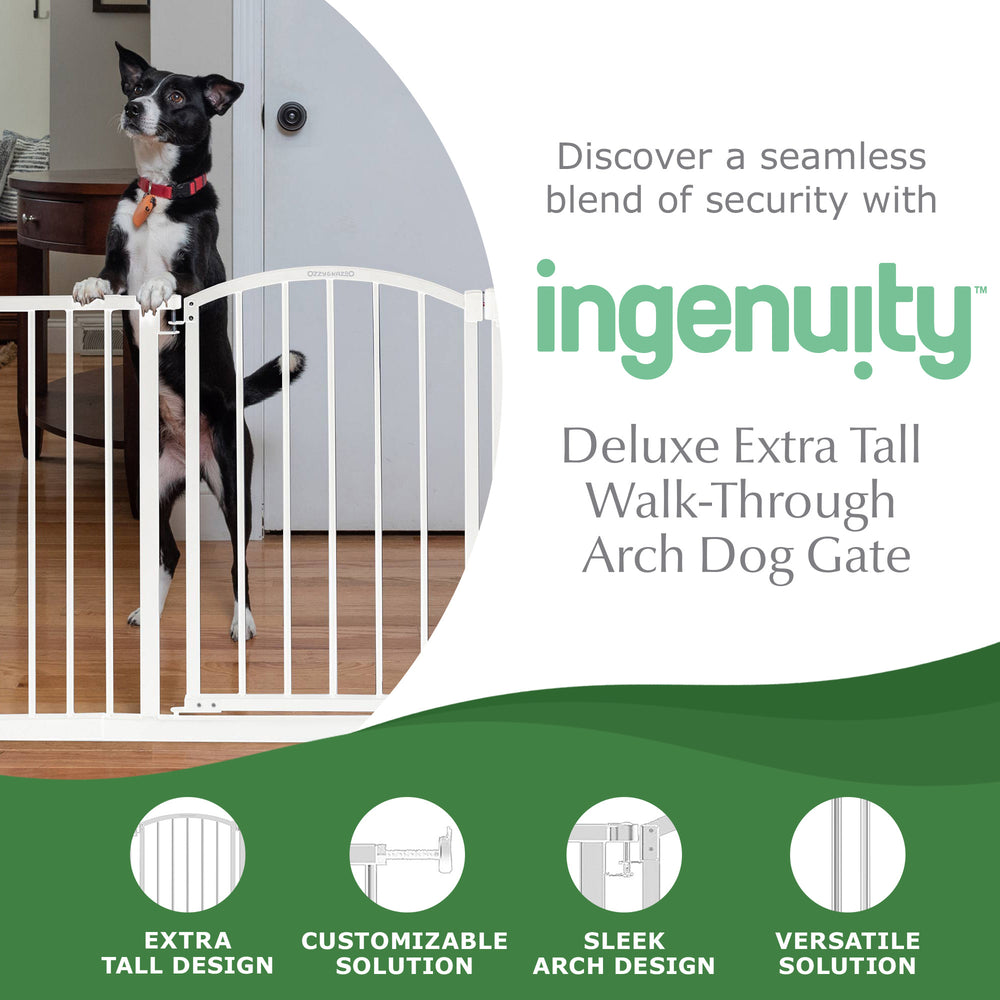 Discover a seamless blend of security with

ingenuity™

Deluxe Extra Tall Walk-Through Arch Dog Gate

EXTRA TALL DESIGN

CUSTOMIZABLE SOLUTION

SLEEK ARCH DESIGN

VERSATILE SOLUTION