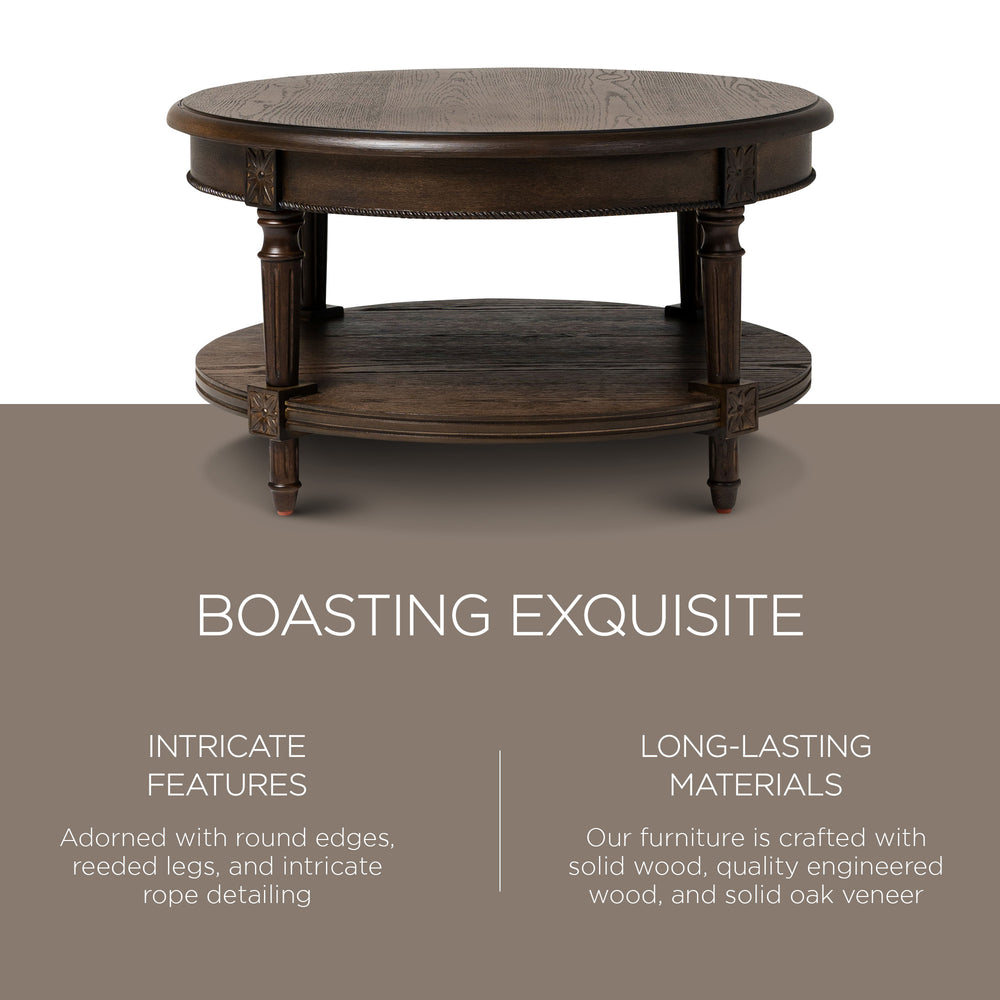 BOASTING EXQUISITE

INTRICATE FEATURES

Adorned with round edges, reeded legs, and intricate rope detailing

LONG-LASTING MATERIALS

Our furniture is crafted with solid wood, quality engineered wood, and solid oak veneer