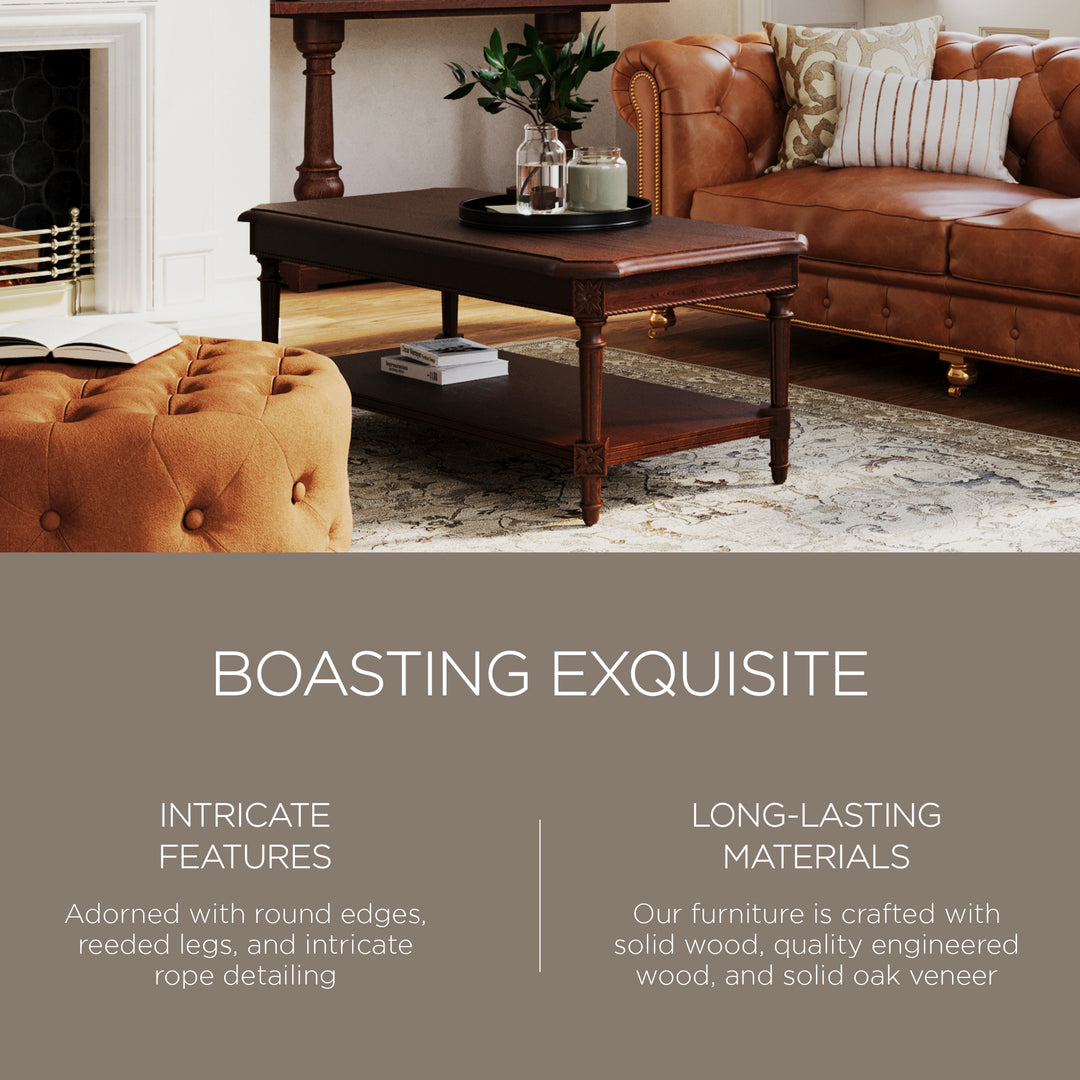 BOASTING EXQUISITE

INTRICATE FEATURES

Adorned with round edges, reeded legs, and intricate rope detailing

LONG-LASTING MATERIALS

Our furniture is crafted with solid wood, quality engineered wood, and solid oak veneer