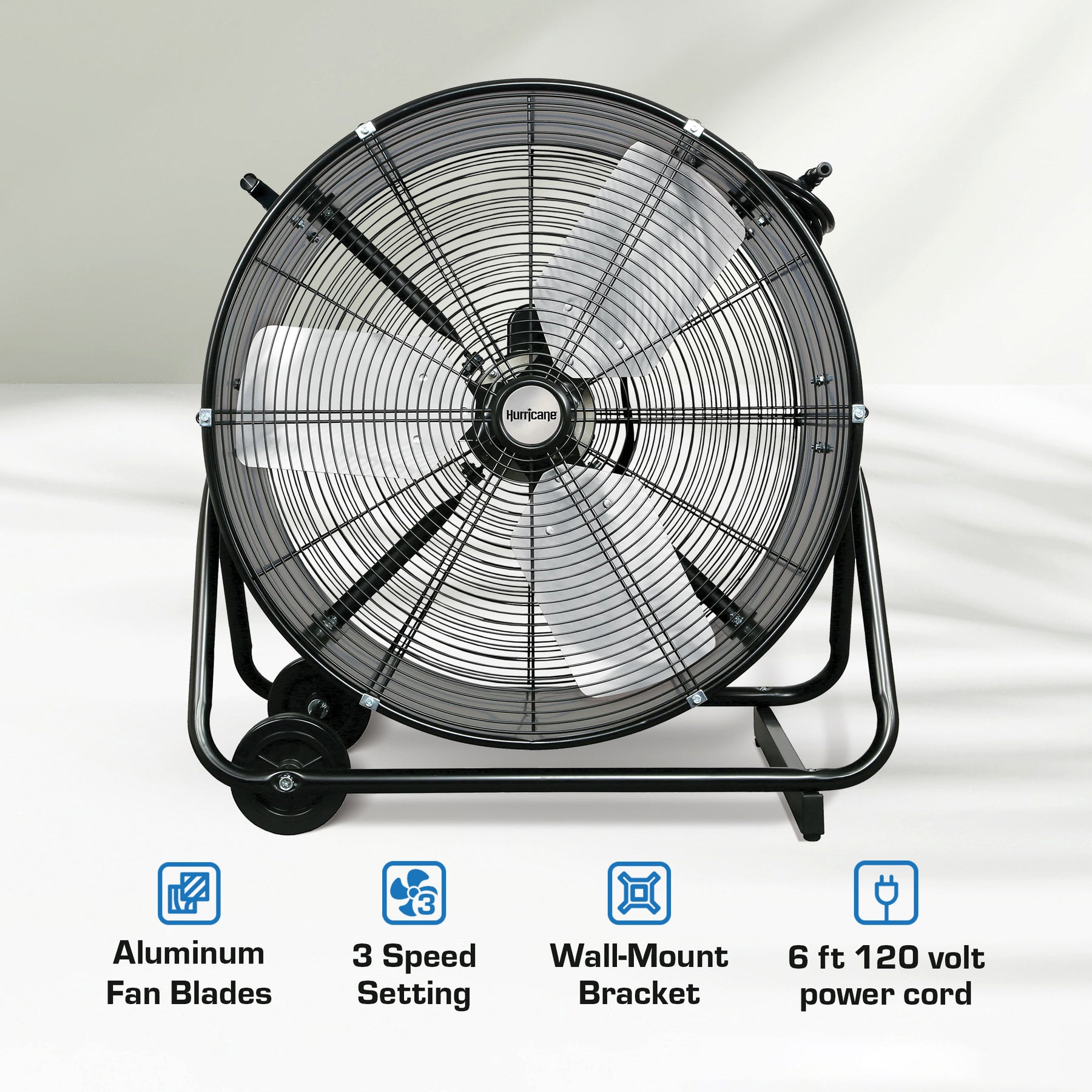 Hurricane

3

Aluminum Fan Blades

3 Speed Setting

Wall-Mount Bracket

6 ft 120 volt power cord