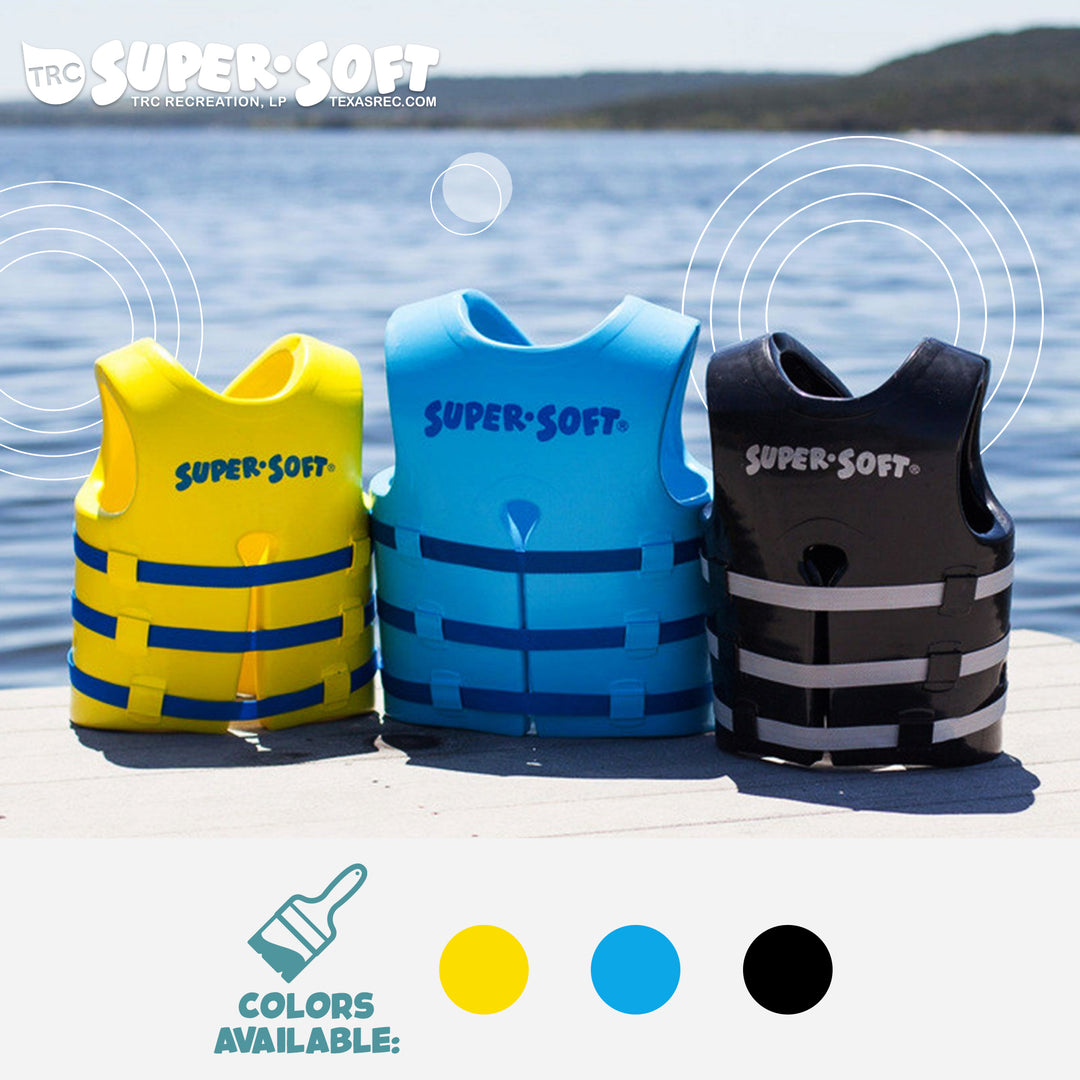 TRC SUPER·SOFT
TRC RECREATION, LP TEXASREC.COM

SUPER·SOFT®

SUPER·SOFT®

SUPER·SOFT®

COLORS AVAILABLE: