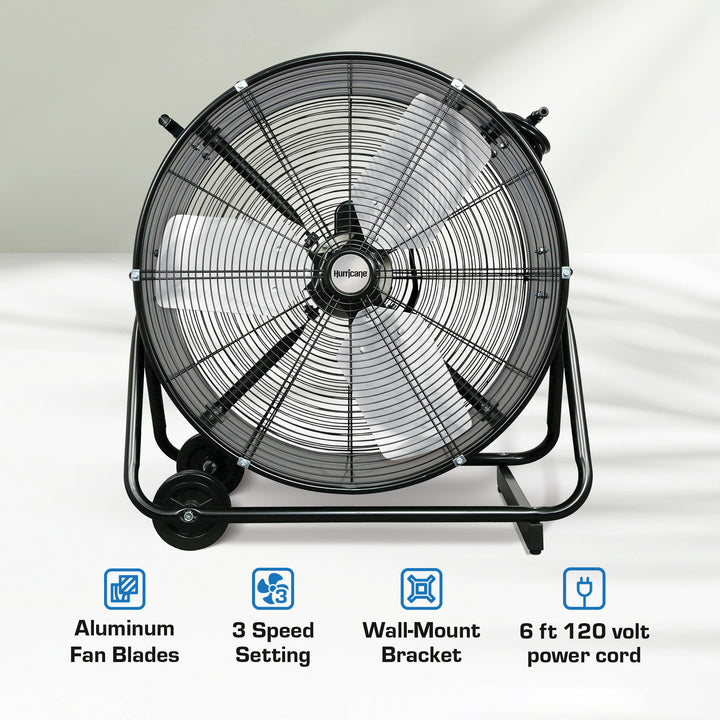 Hurricane

3

Aluminum Fan Blades

3 Speed Setting

Wall-Mount Bracket

6 ft 120 volt power cord