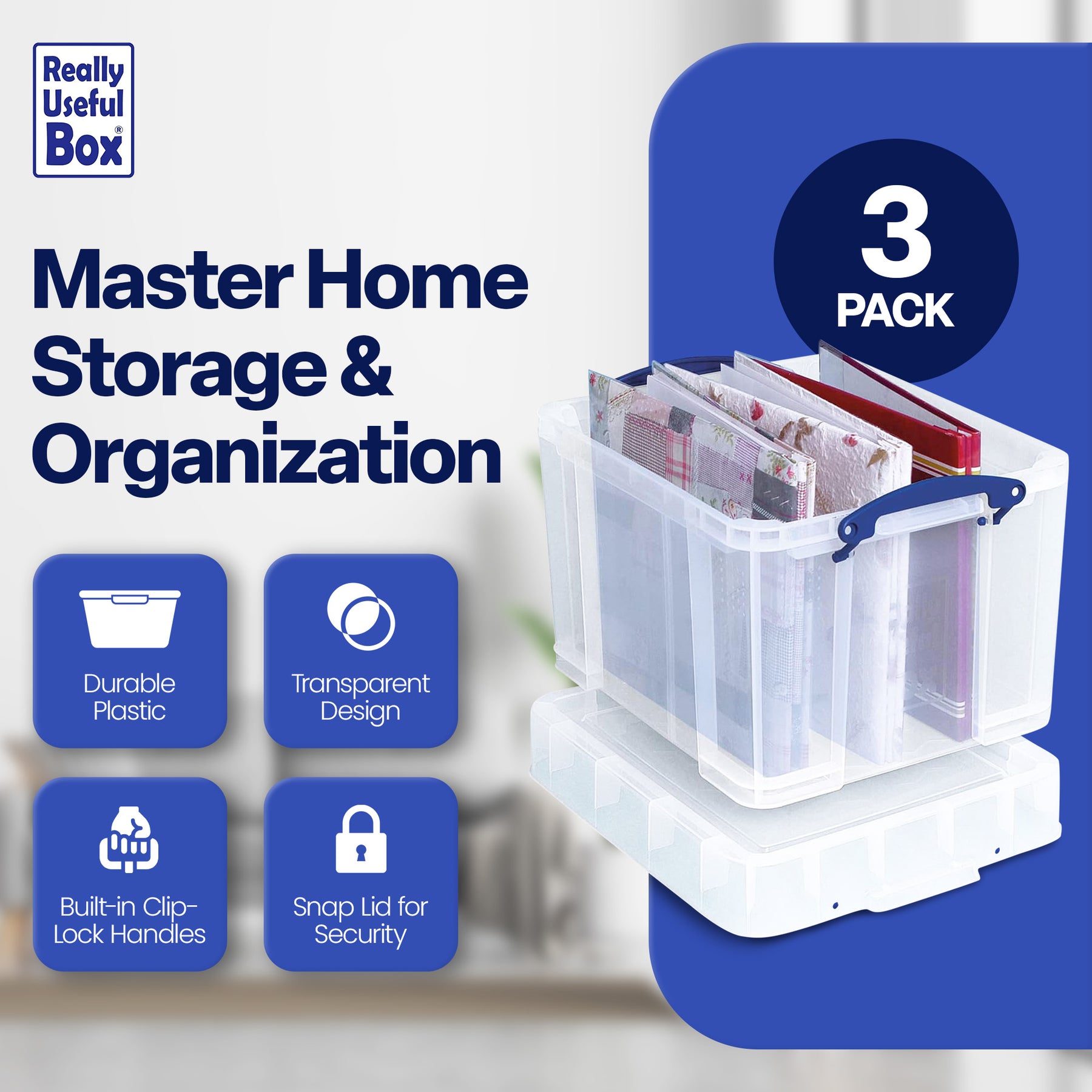 Really Useful Box®

Master Home Storage & Organization

3 PACK

Durable Plastic

Transparent Design

Built-in Clip-Lock Handles

Snap Lid for Security