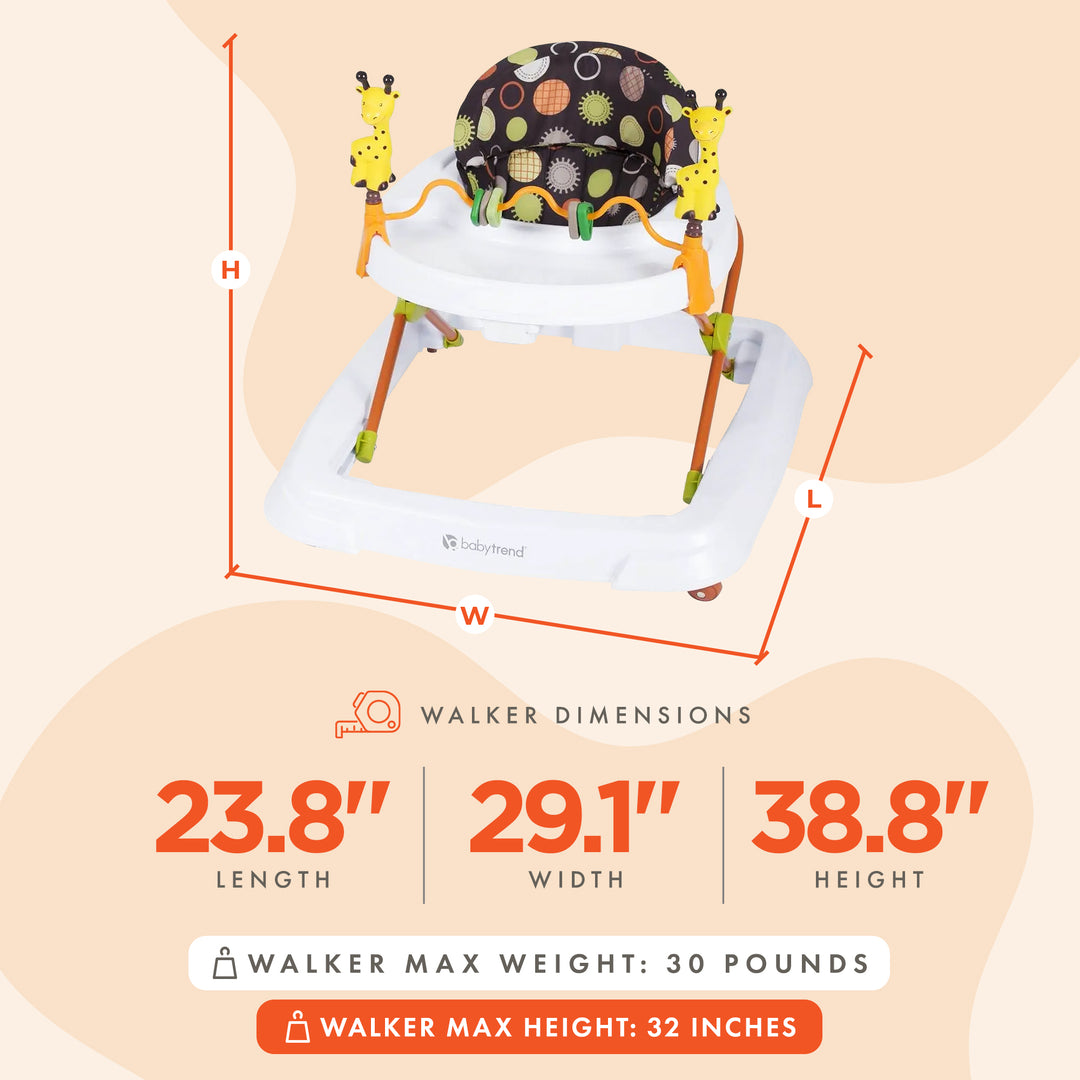 H

L

W

babytrend

WALKER DIMENSIONS

23.8" LENGTH

29.1" WIDTH

38.8" HEIGHT

WALKER MAX WEIGHT: 30 POUNDS

WALKER MAX HEIGHT: 32 INCHES