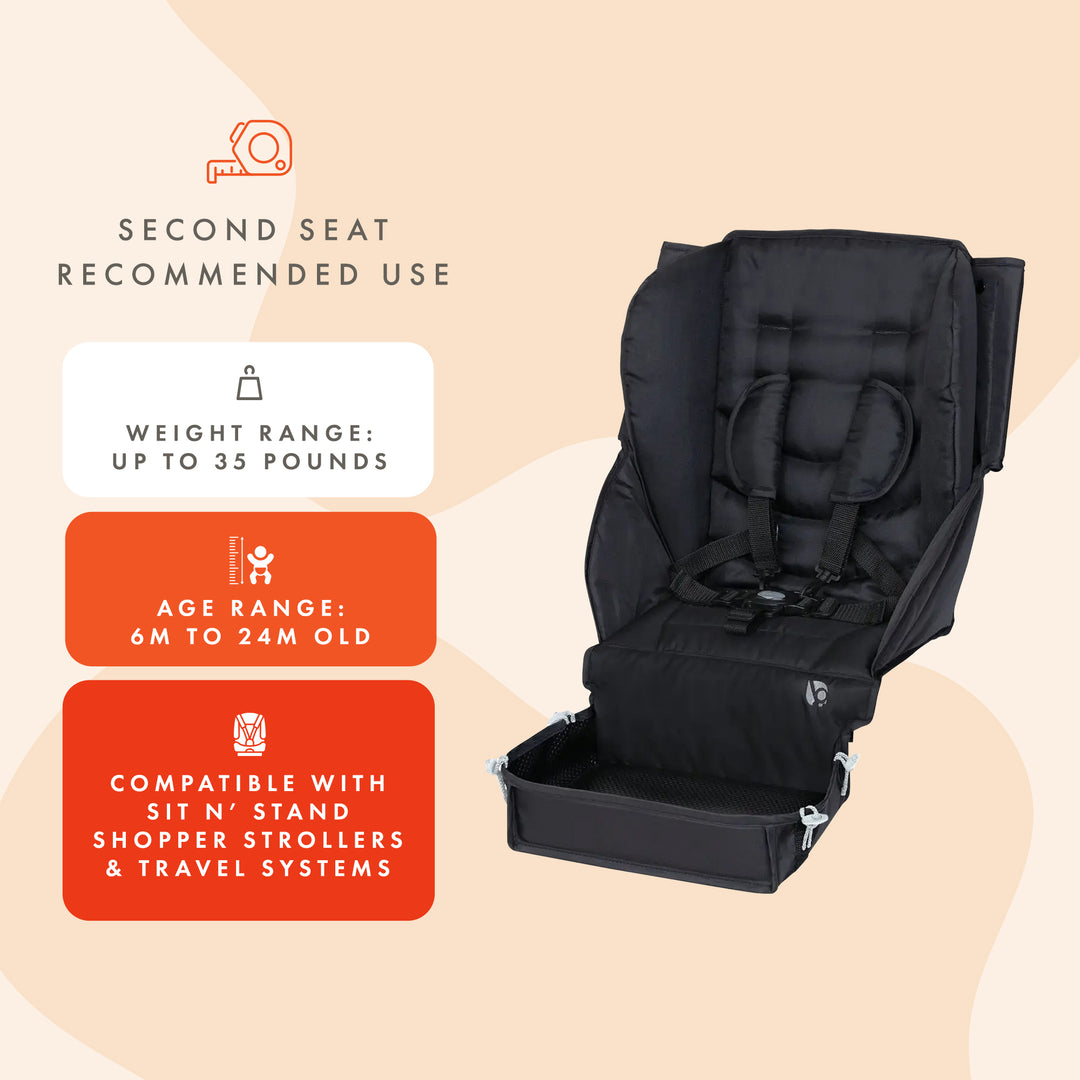 SECOND SEAT
RECOMMENDED USE

WEIGHT RANGE:
UP TO 35 POUNDS

AGE RANGE:
6M TO 24M OLD

COMPATIBLE WITH
SIT N' STAND
SHOPPER STROLLERS
& TRAVEL SYSTEMS