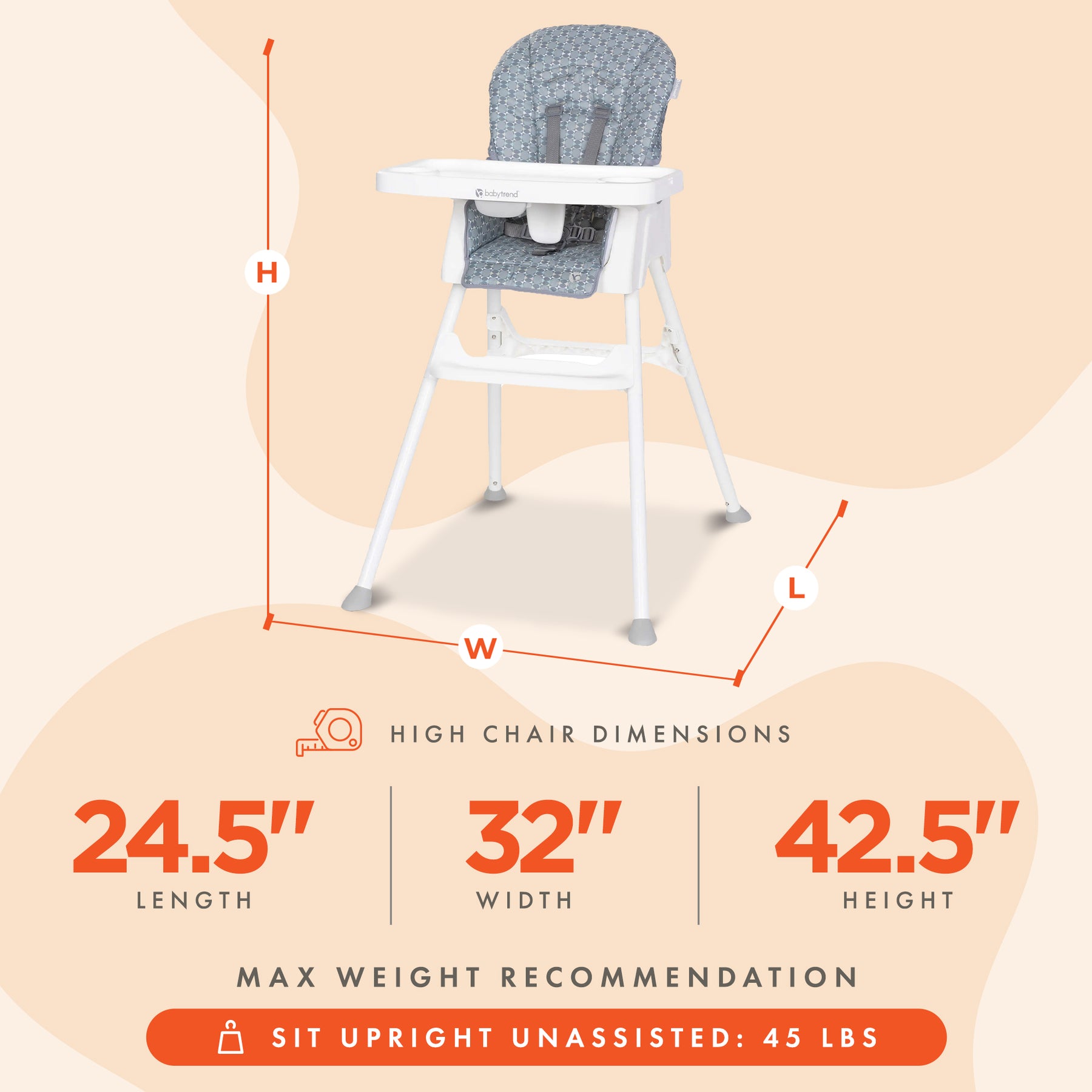 H

babytrend

L

W

HIGH CHAIR DIMENSIONS

24.5"
LENGTH

32"
WIDTH

42.5"
HEIGHT

MAX WEIGHT RECOMMENDATION

SIT UPRIGHT UNASSISTED: 45 LBS