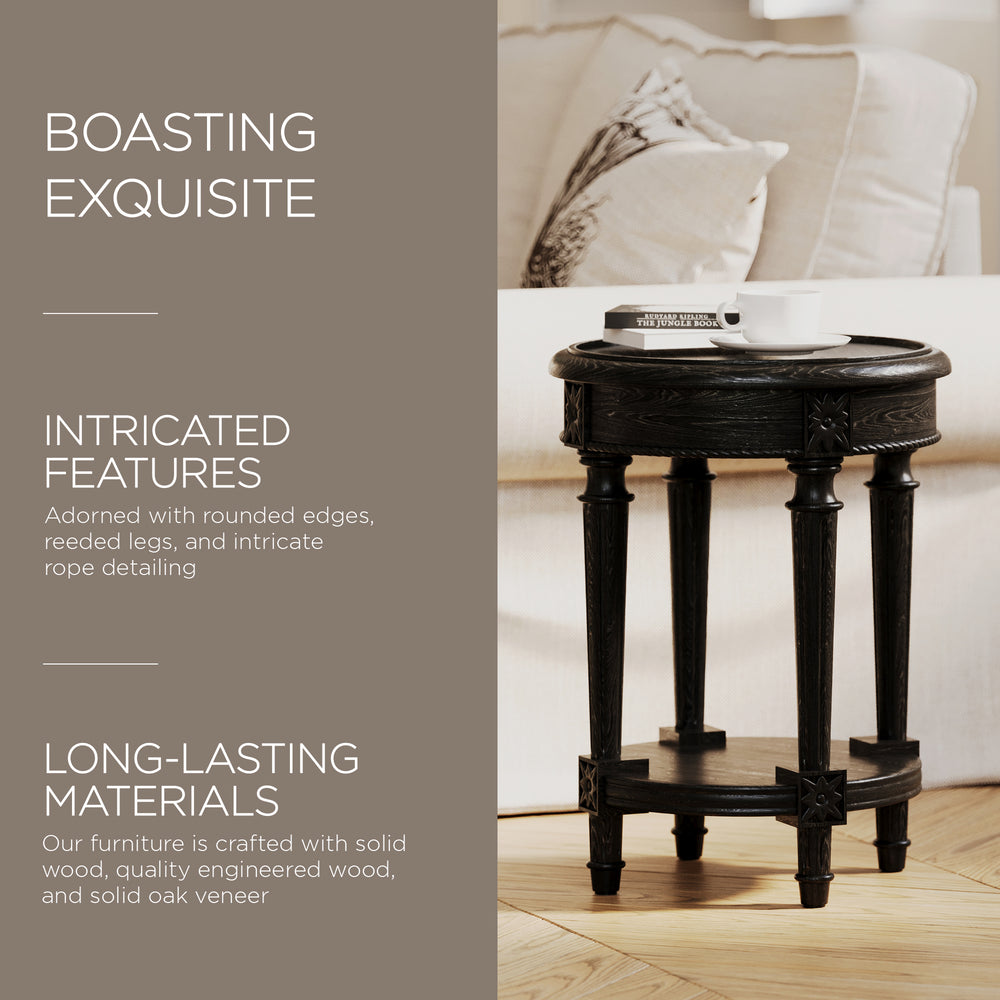 BOASTING EXQUISITE

INTRICATED FEATURES

Adorned with rounded edges, reeded legs, and intricate rope detailing

LONG-LASTING MATERIALS

Our furniture is crafted with solid wood, quality engineered wood, and solid oak veneer

RUDYARD KIPLING
THE JUNGLE BOOK