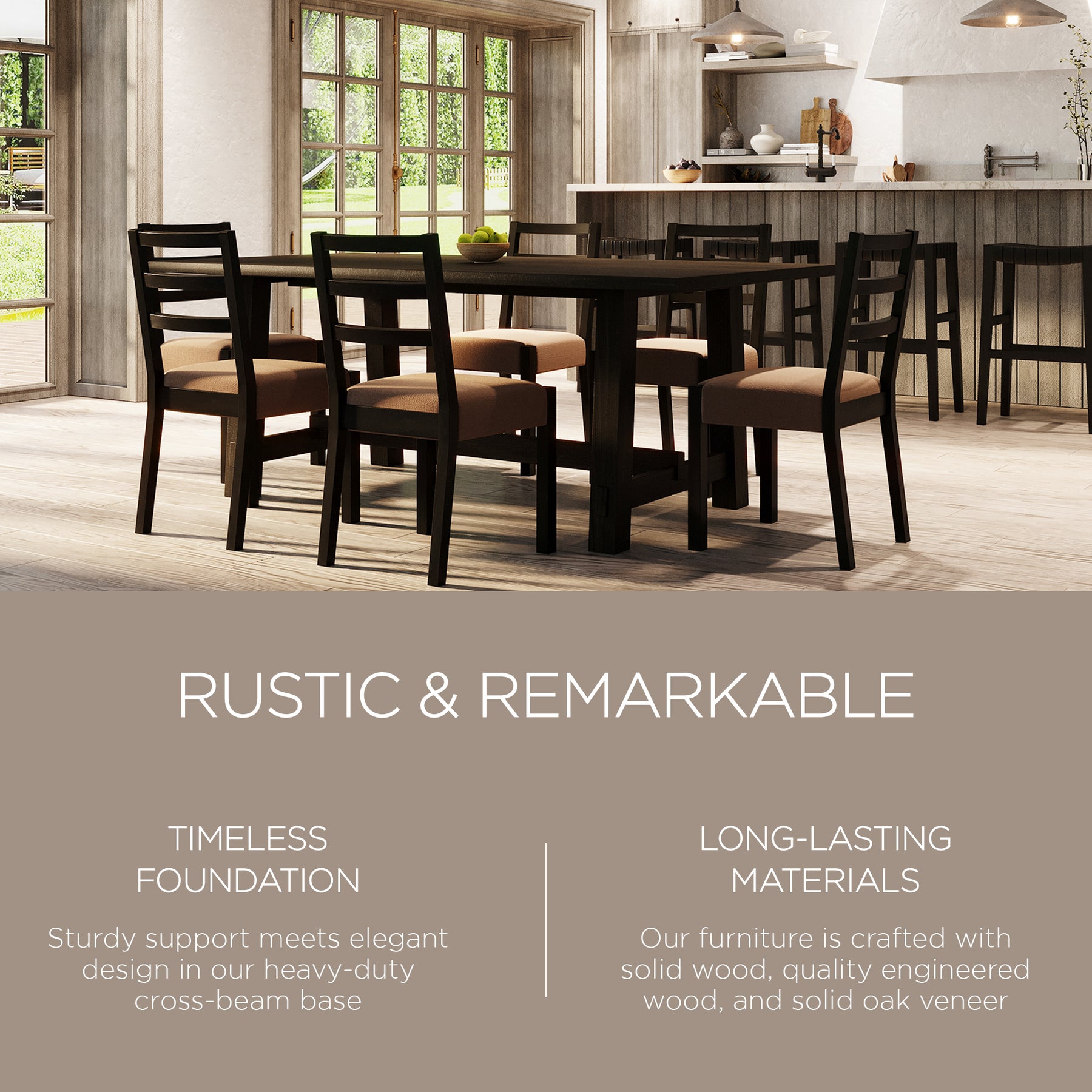 RUSTIC & REMARKABLE

TIMELESS FOUNDATION

Sturdy support meets elegant design in our heavy-duty cross-beam base

LONG-LASTING MATERIALS

Our furniture is crafted with solid wood, quality engineered wood, and solid oak veneer