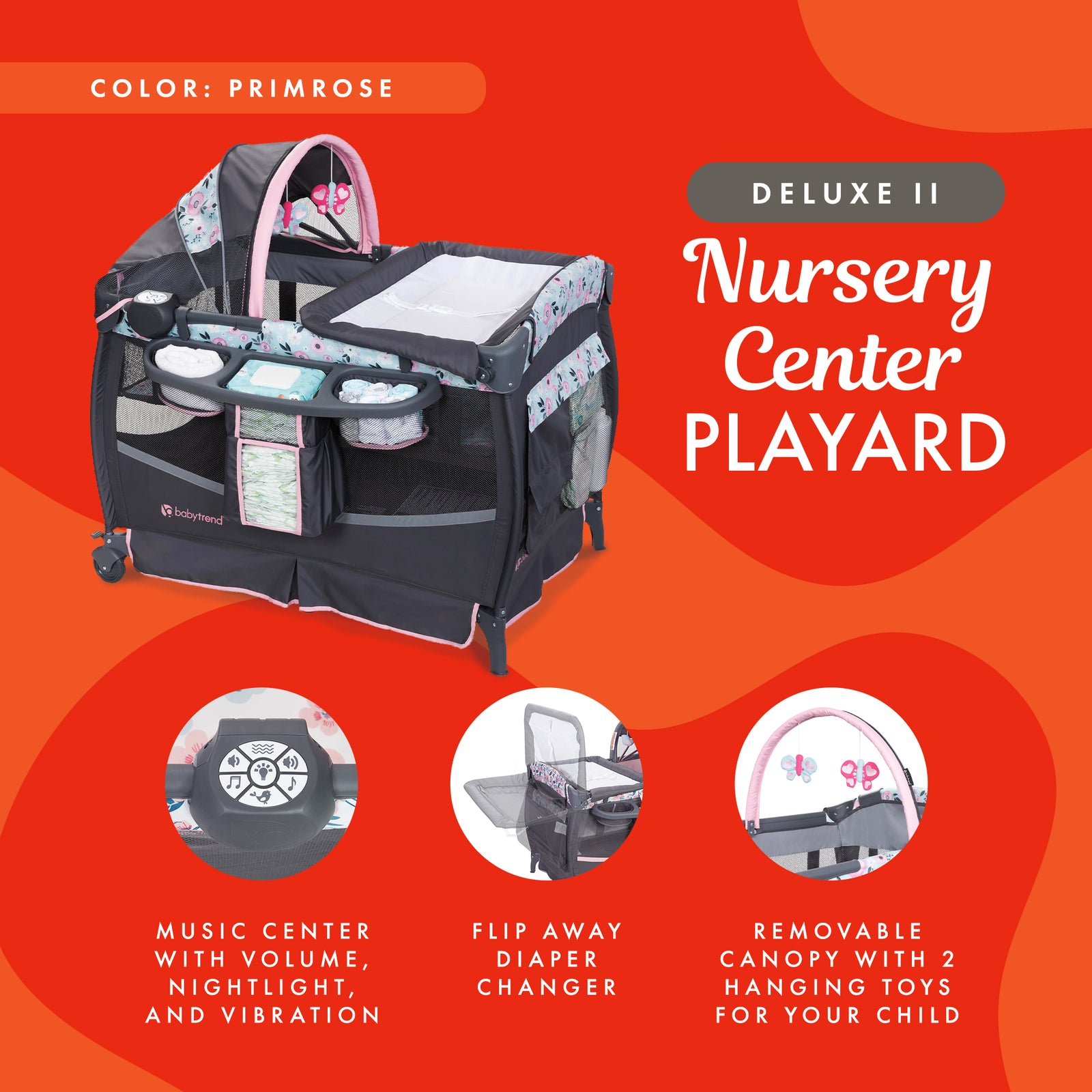 COLOR: PRIMROSE

DELUXE II

Nursery Center PLAYARD

babytrend

MUSIC CENTER WITH VOLUME, NIGHTLIGHT, AND VIBRATION

FLIP AWAY DIAPER CHANGER

REMOVABLE CANOPY WITH 2 HANGING TOYS FOR YOUR CHILD