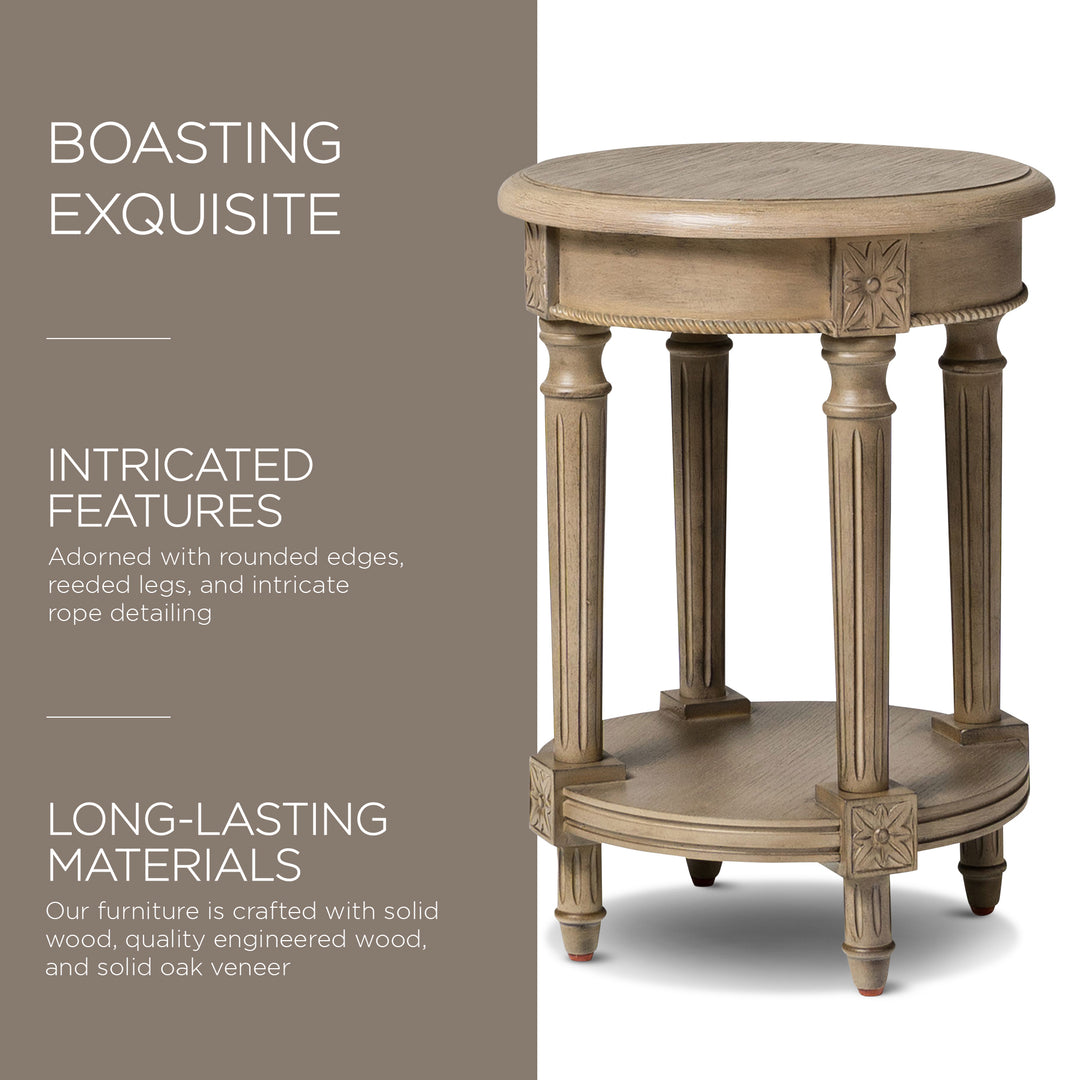 BOASTING EXQUISITE

INTRICATED FEATURES
Adorned with rounded edges, reeded legs, and intricate rope detailing

LONG-LASTING MATERIALS
Our furniture is crafted with solid wood, quality engineered wood, and solid oak veneer