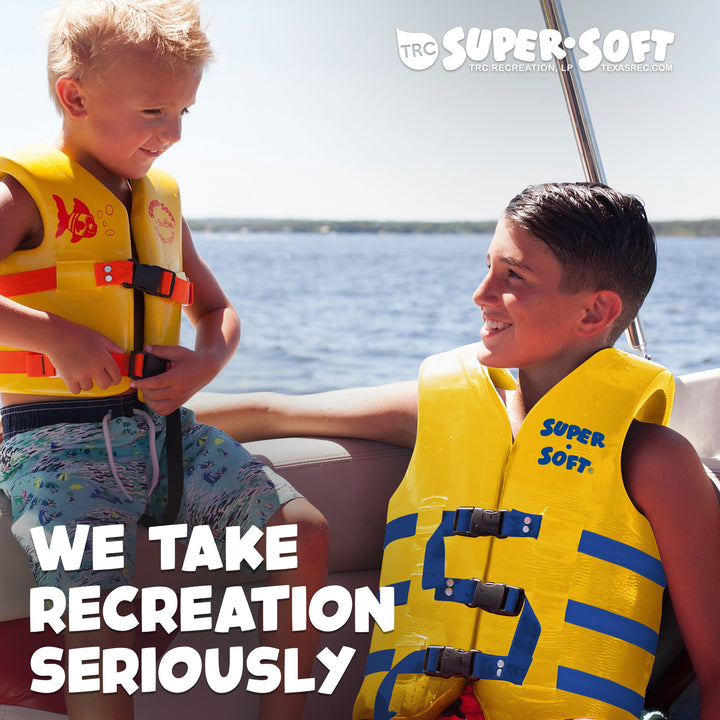 TRC SUPER•SOFT
TRC RECREATION, LP TEXASREC.COM

SUPER • SOFT®

WE TAKE RECREATION SERIOUSLY