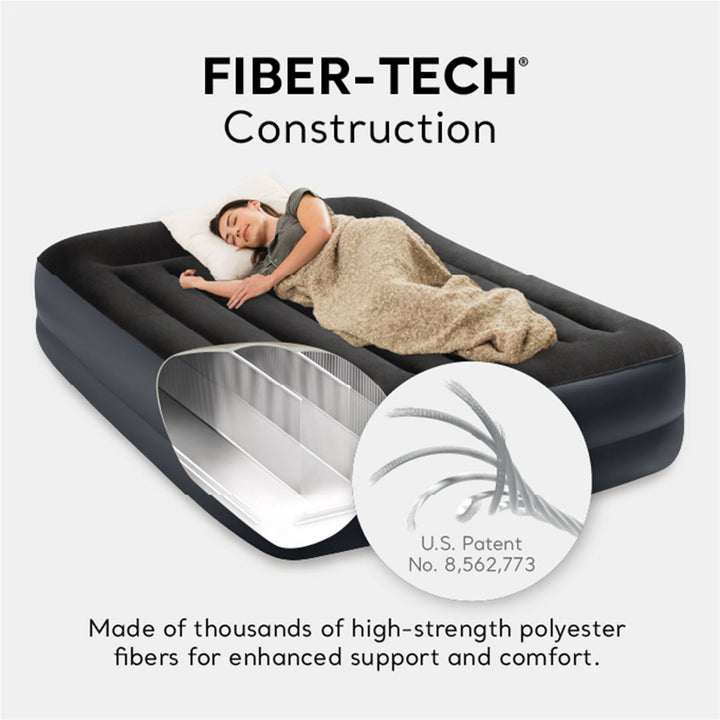 FIBER-TECH®
Construction

U.S. Patent
No. 8,562,773

Made of thousands of high-strength polyester fibers for enhanced support and comfort.