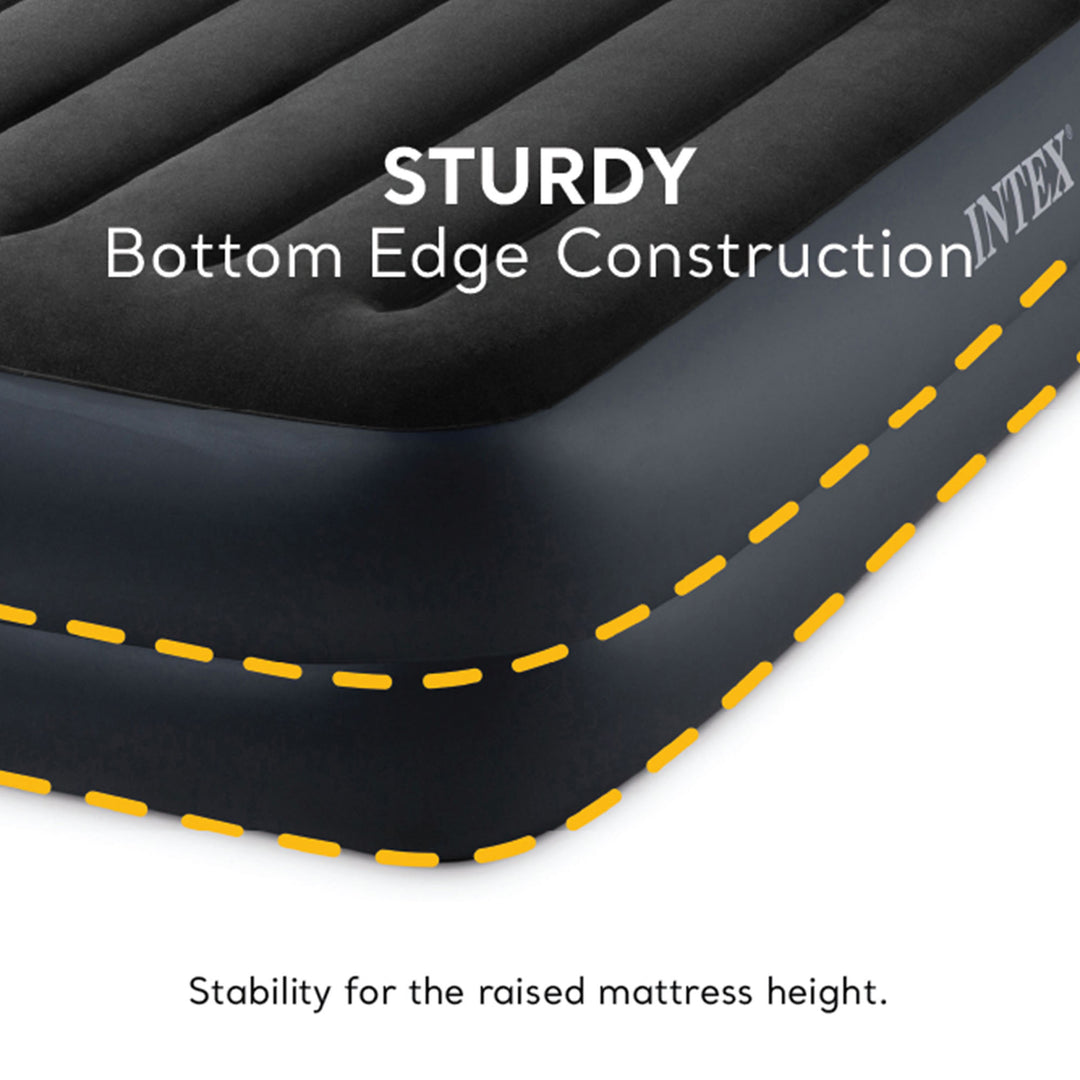 STURDY
Bottom Edge Construction

INTEX

Stability for the raised mattress height.