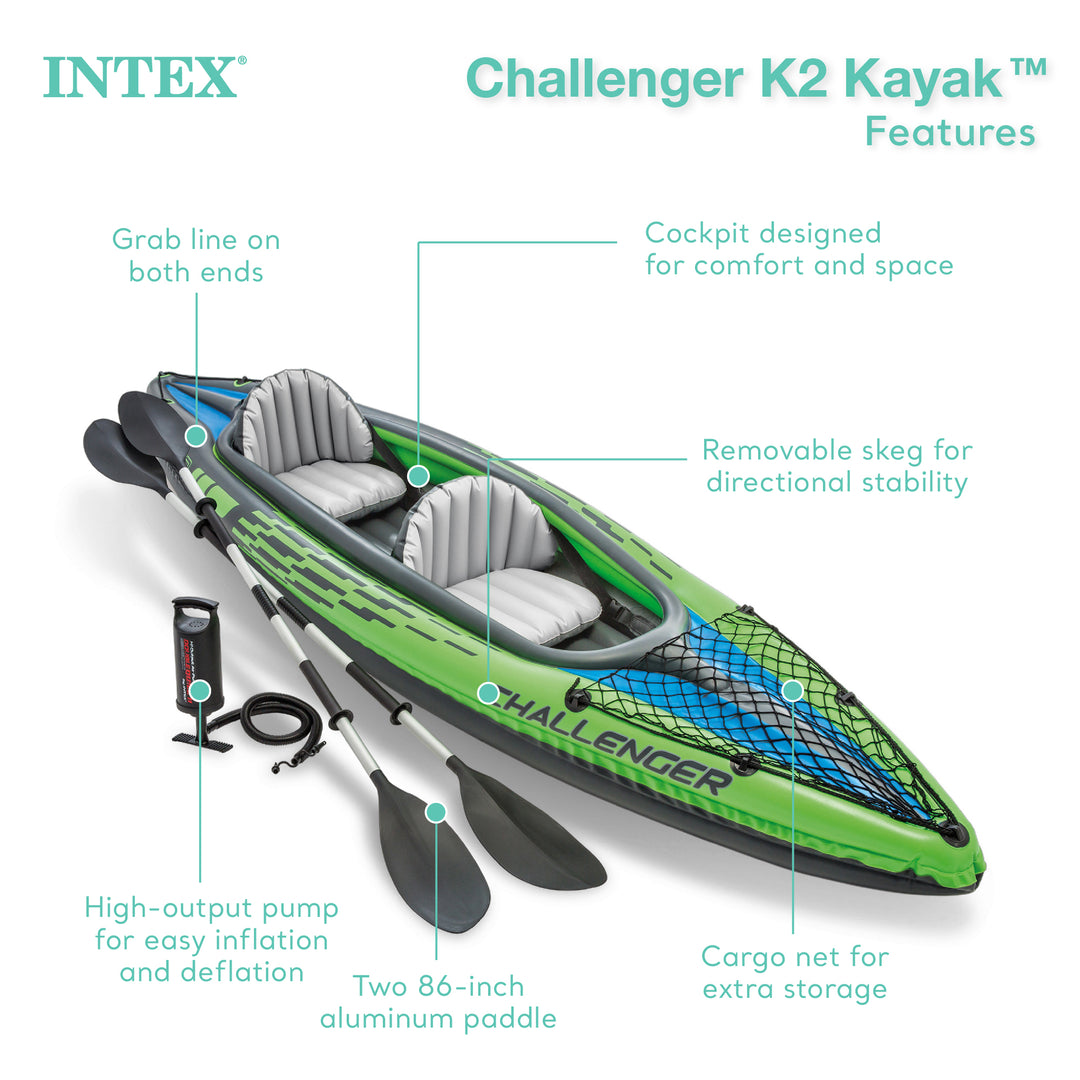 INTEX®

Challenger K2 Kayak™
Features

Grab line on both ends

Cockpit designed for comfort and space

Removable skeg for directional stability

CHALLENGER

High-output pump for easy inflation and deflation

Two 86-inch aluminum paddle

Cargo net for extra storage