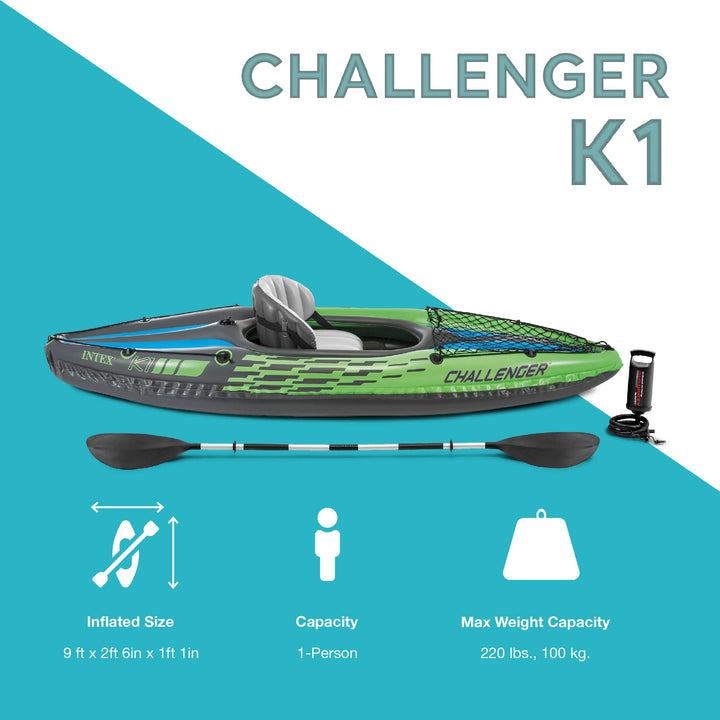 CHALLENGER
K1

INTEX K1

CHALLENGER

Inflated Size
9 ft x 2ft 6in x 1ft 1in

Capacity
1-Person

Max Weight Capacity
220 lbs., 100 kg.