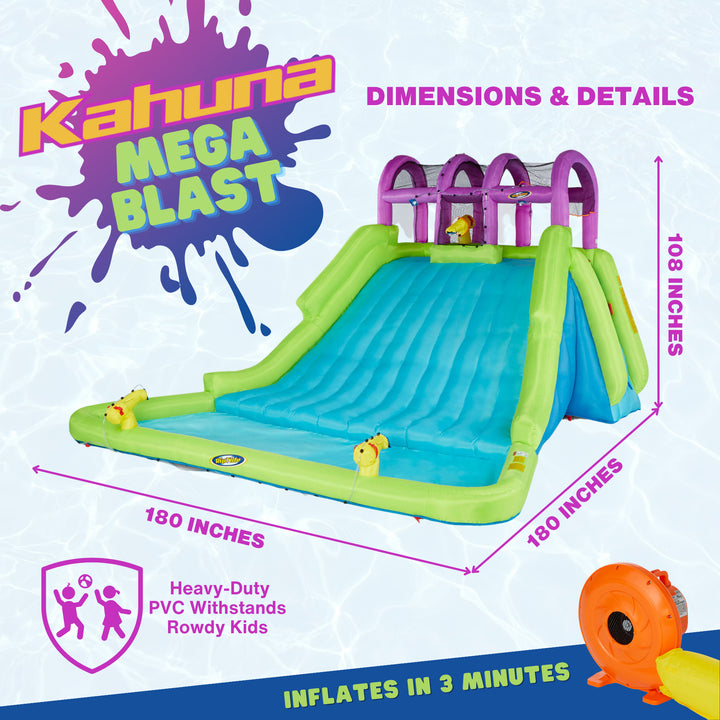 Kahuna MEGA BLAST

DIMENSIONS & DETAILS

108 INCHES

180 INCHES

180 INCHES

Heavy-Duty PVC Withstands Rowdy Kids

INFLATES IN 3 MINUTES