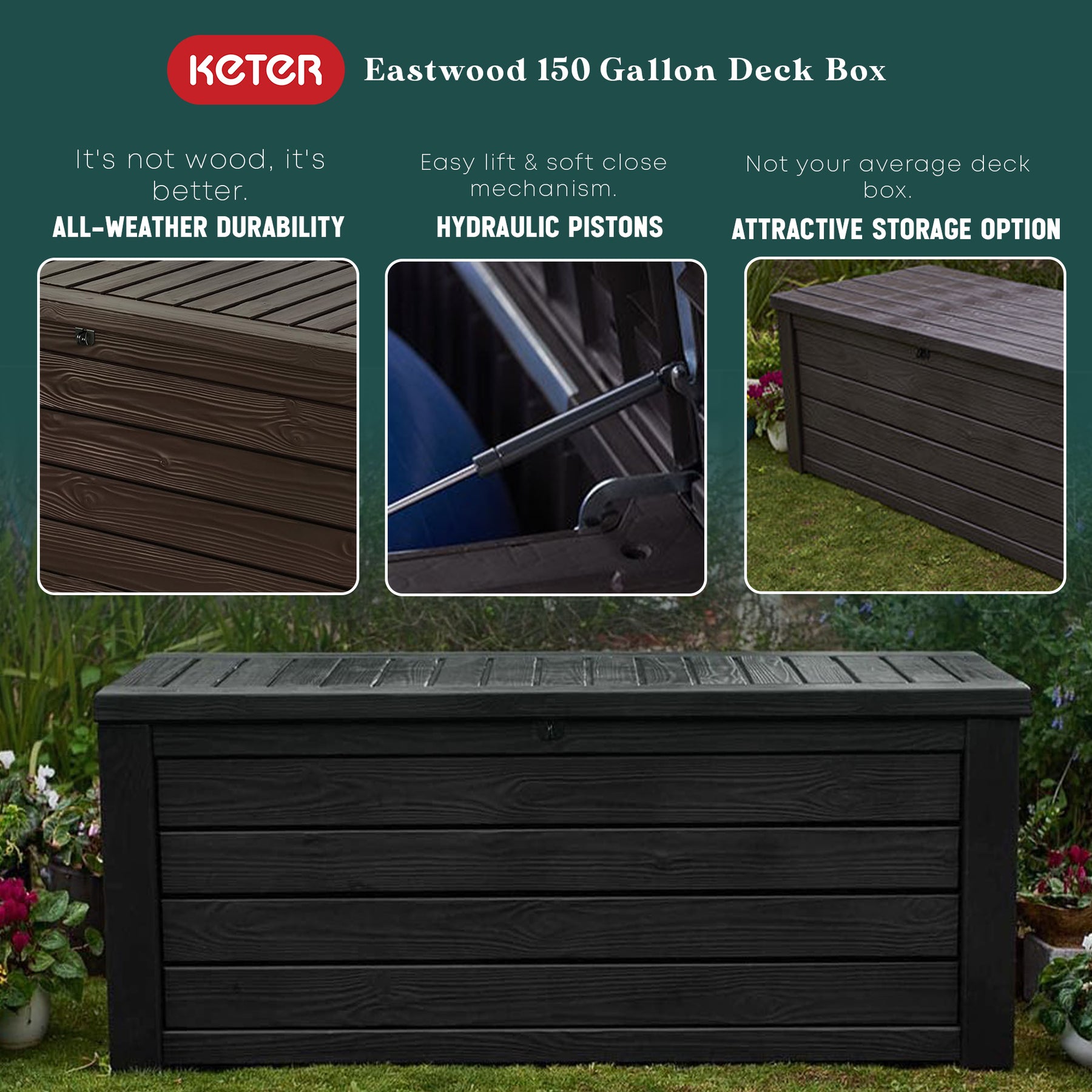 KETER Eastwood 150 Gallon Deck Box

It's not wood, it's better.

ALL-WEATHER DURABILITY

Easy lift & soft close mechanism.

HYDRAULIC PISTONS

Not your average deck box.

ATTRACTIVE STORAGE OPTION