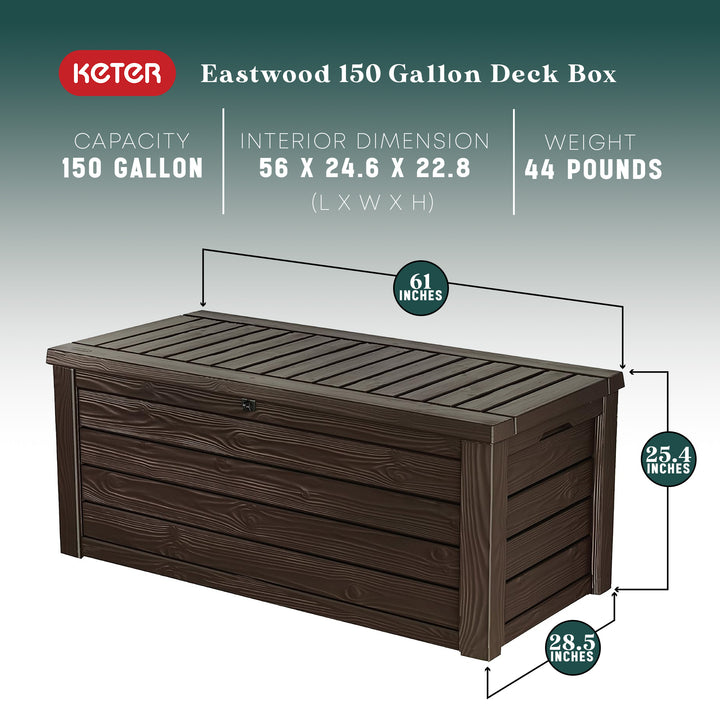 KETER

Eastwood 150 Gallon Deck Box

CAPACITY
150 GALLON

INTERIOR DIMENSION
56 X 24.6 X 22.8
(L X W X H)

WEIGHT
44 POUNDS

61
INCHES

25.4
INCHES

28.5
INCHES