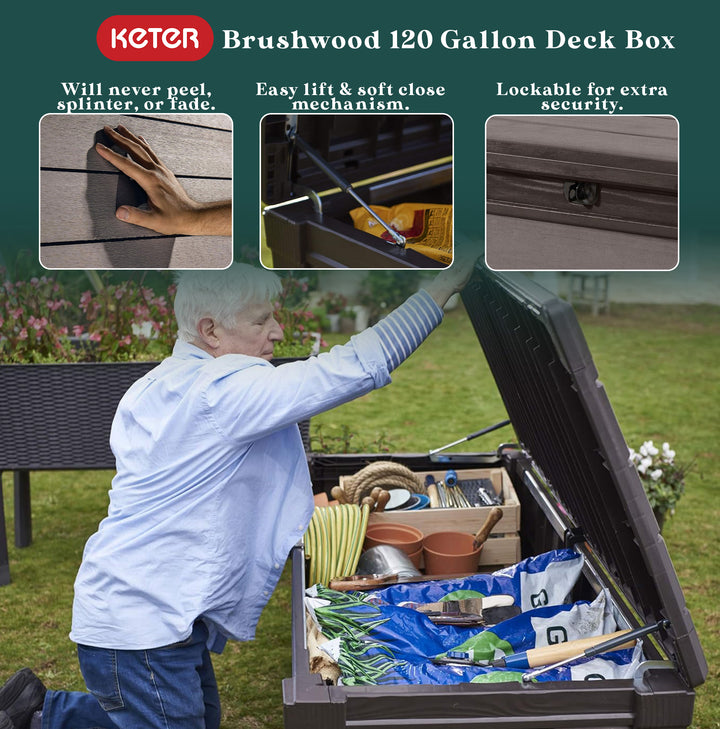 KETER Brushwood 120 Gallon Deck Box

Will never peel, splinter, or fade.

Easy lift & soft close mechanism.

Lockable for extra security.