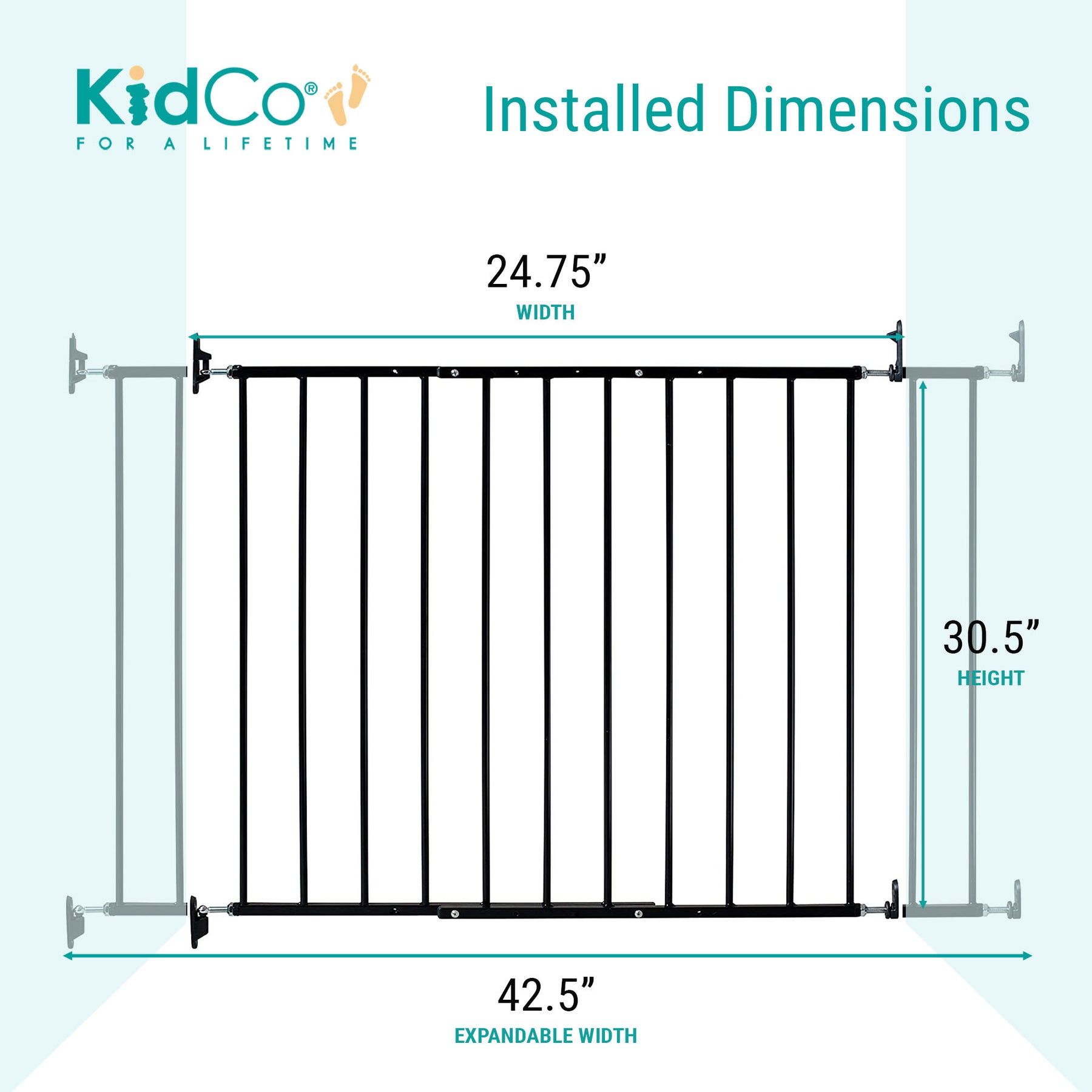 KidCo®
FOR A LIFETIME

Installed Dimensions

24.75”
WIDTH

30.5”
HEIGHT

42.5”
EXPANDABLE WIDTH