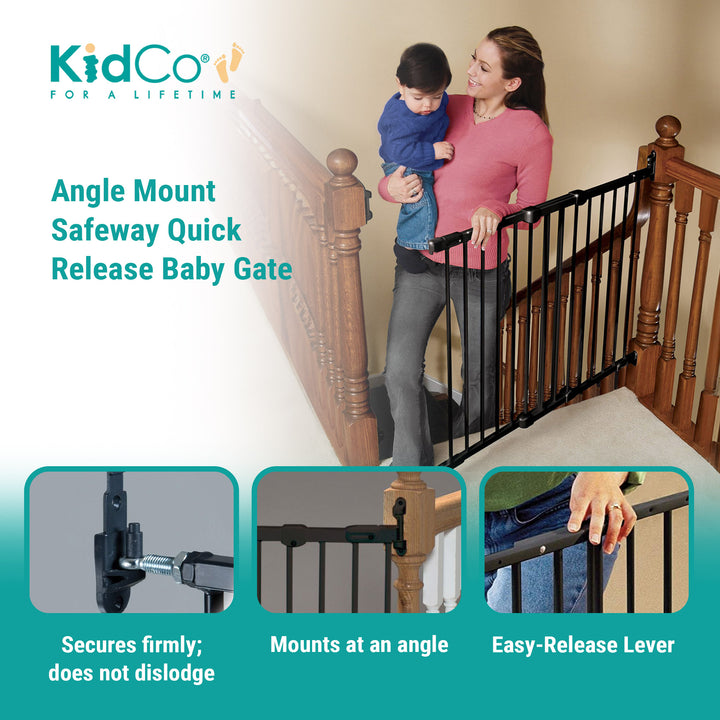 KidCo®
FOR A LIFETIME

Angle Mount Safeway Quick Release Baby Gate

Secures firmly; does not dislodge

Mounts at an angle

Easy-Release Lever