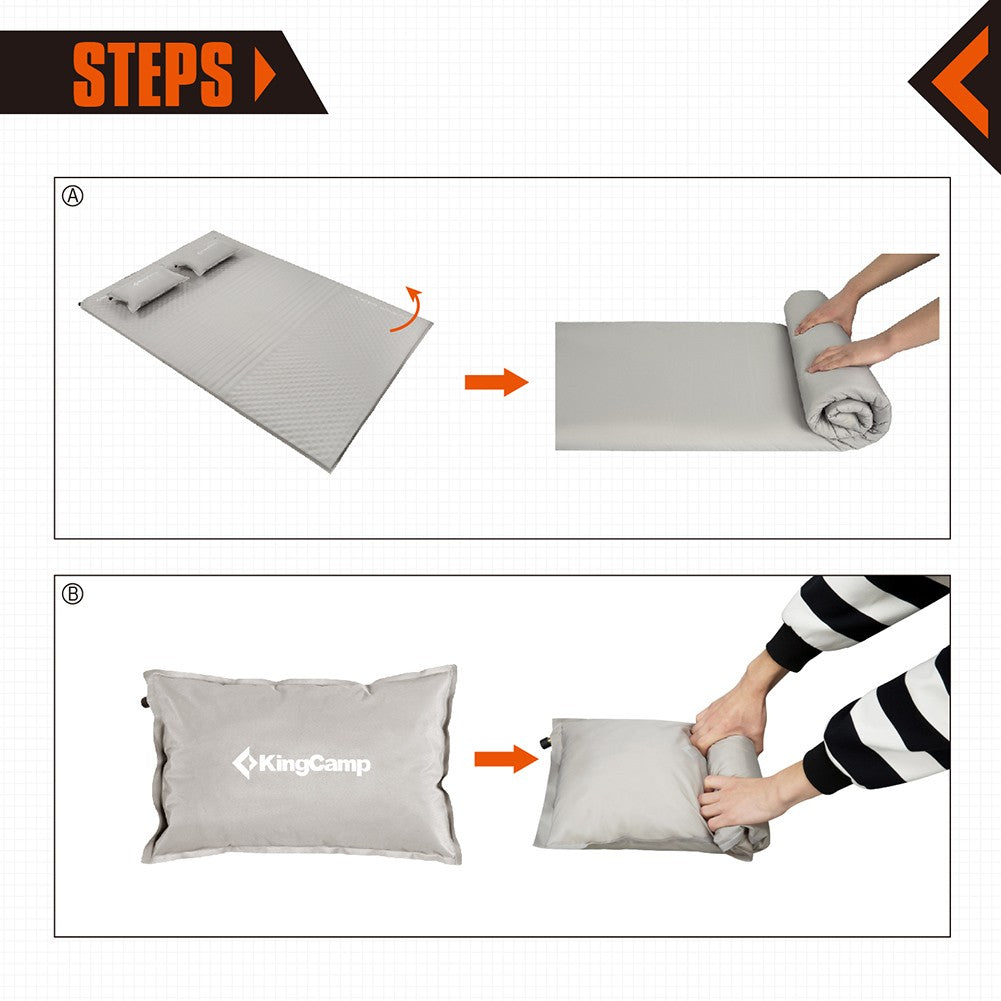 STEPS

Ⓐ

Ⓑ

KingCamp