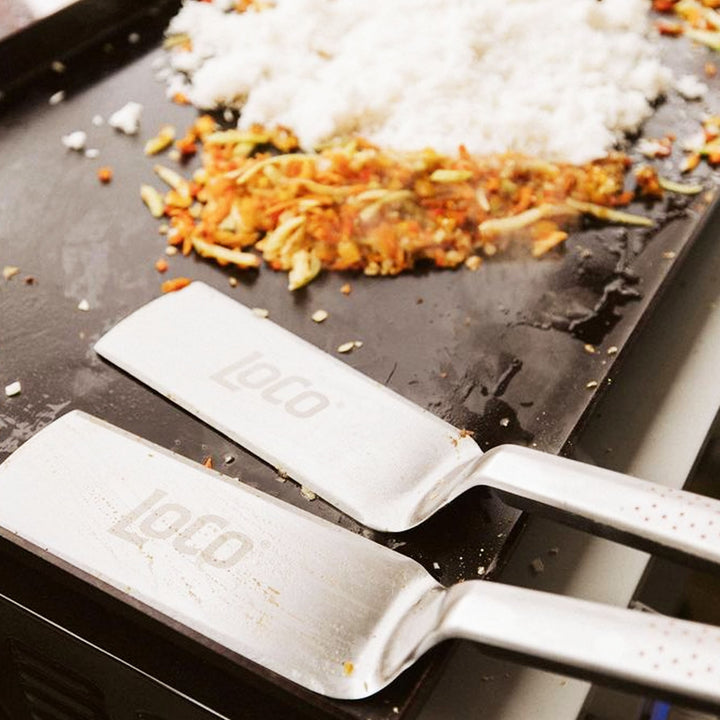 LOCO

LOCO