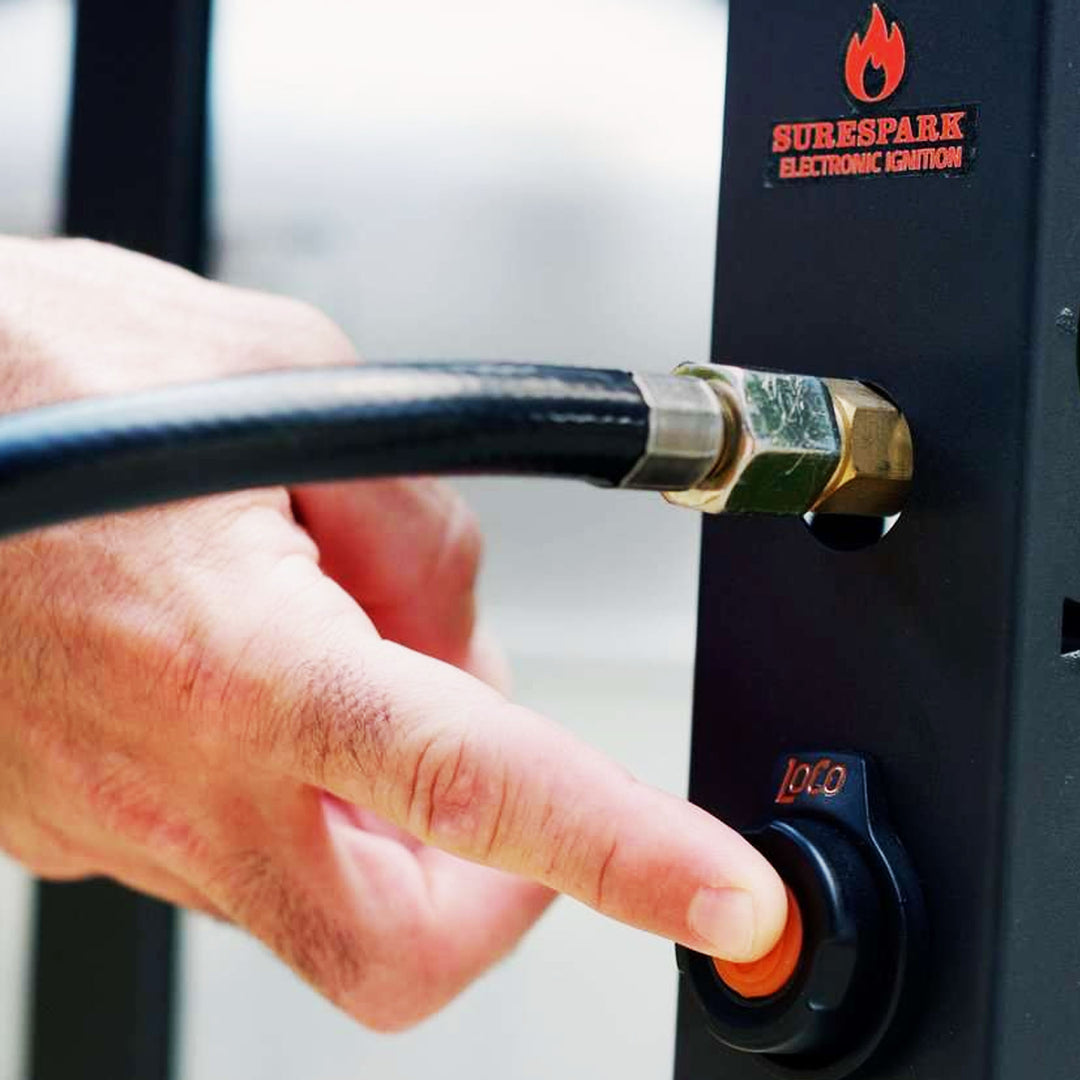 SURESPARK
ELECTRONIC IGNITION

LoCo