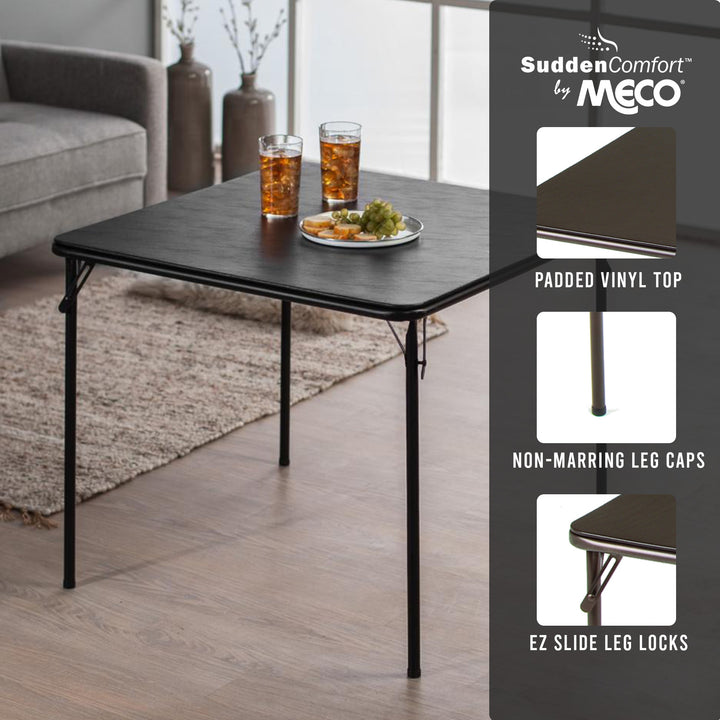 SuddenComfort™
by MECO®

PADDED VINYL TOP

NON-MARRING LEG CAPS

EZ SLIDE LEG LOCKS