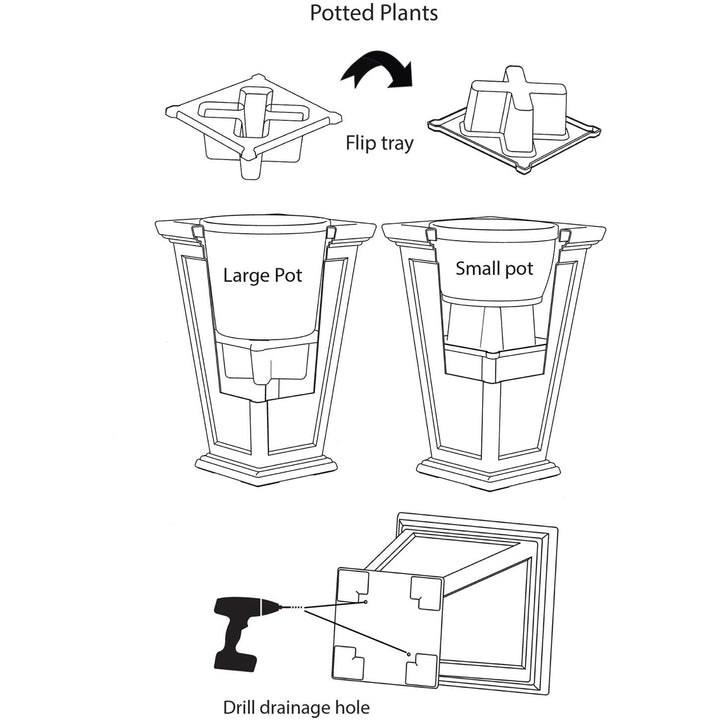 Potted Plants

Flip tray

Large Pot

Small pot

Drill drainage hole