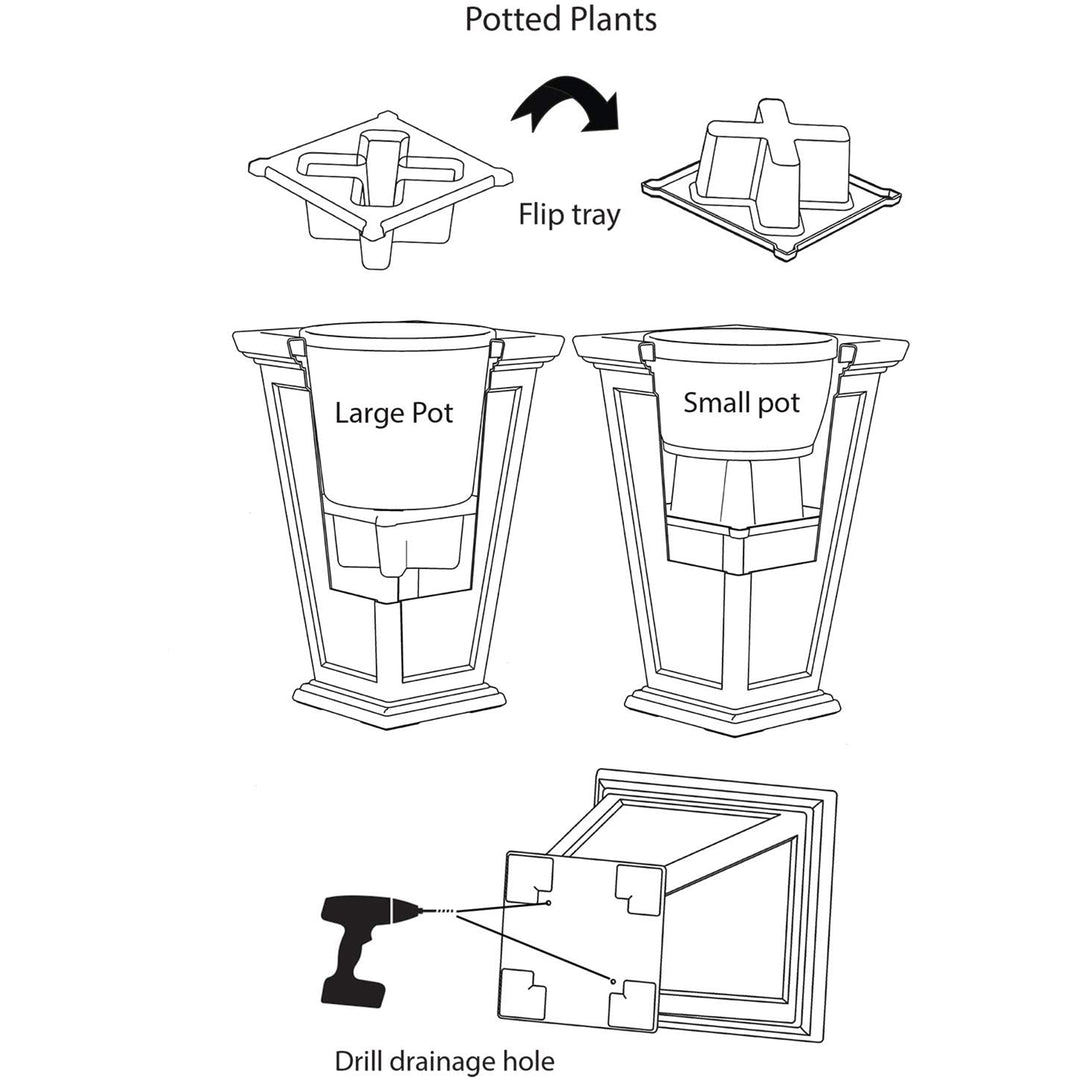 Potted Plants

Flip tray

Large Pot

Small pot

Drill drainage hole