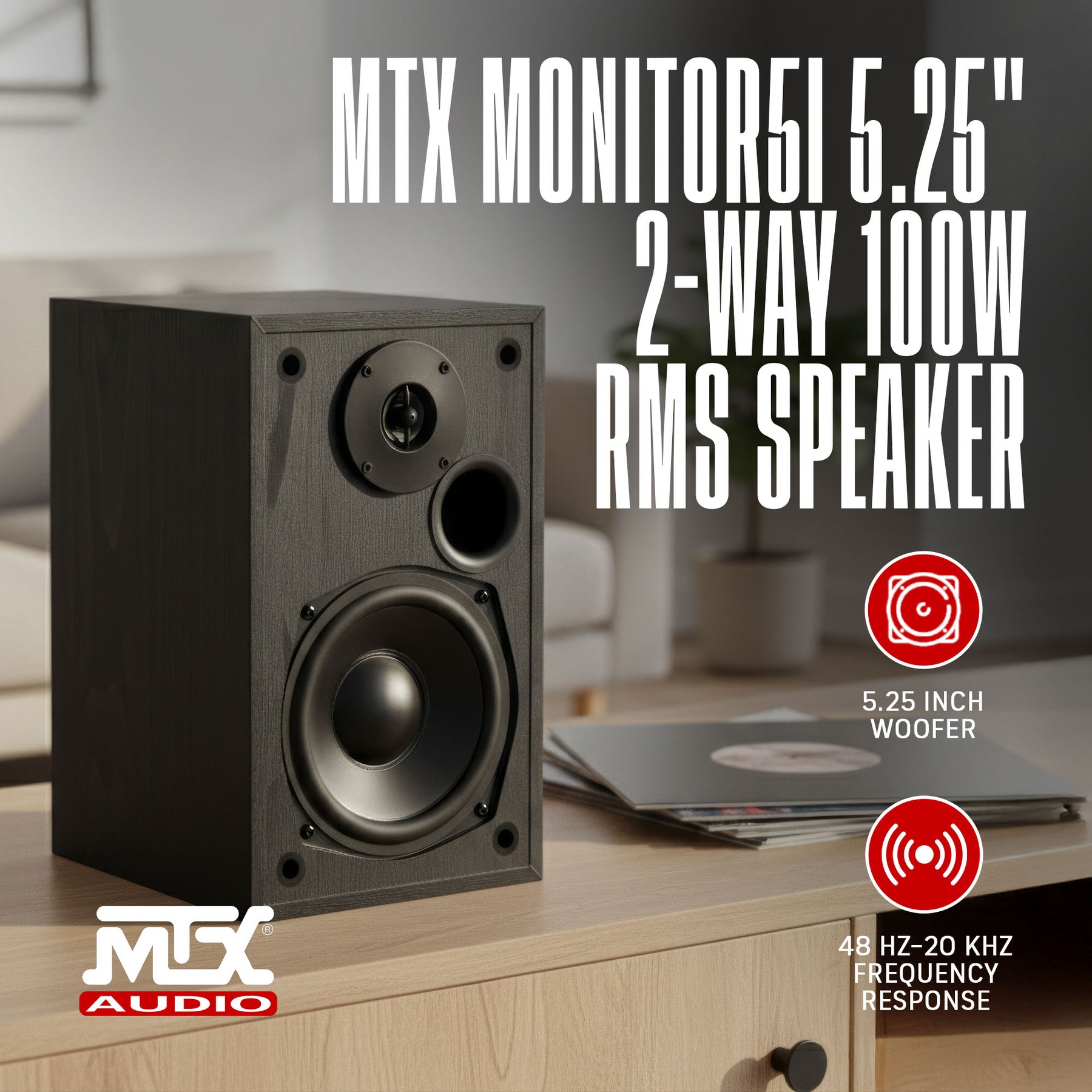 MTX MONITOR5I 5.25" 2-WAY 100W RMS SPEAKER

5.25 INCH WOOFER

48 HZ–20 KHZ FREQUENCY RESPONSE

MTX®
AUDIO