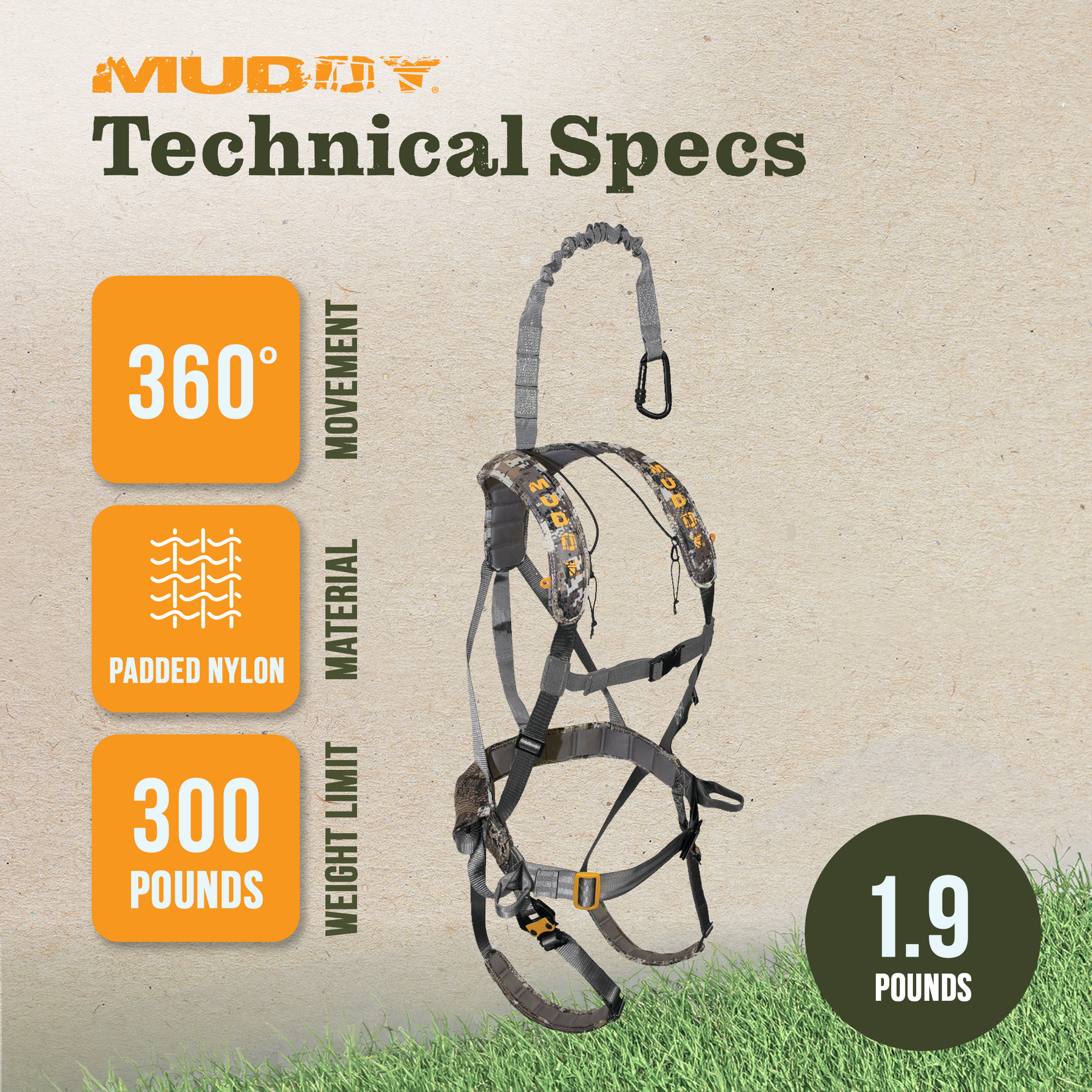 MUDDY®

Technical Specs

360°

MOVEMENT

PADDED NYLON

MATERIAL

300 POUNDS

WEIGHT LIMIT

MUDDY

MUDDY

1.9 POUNDS