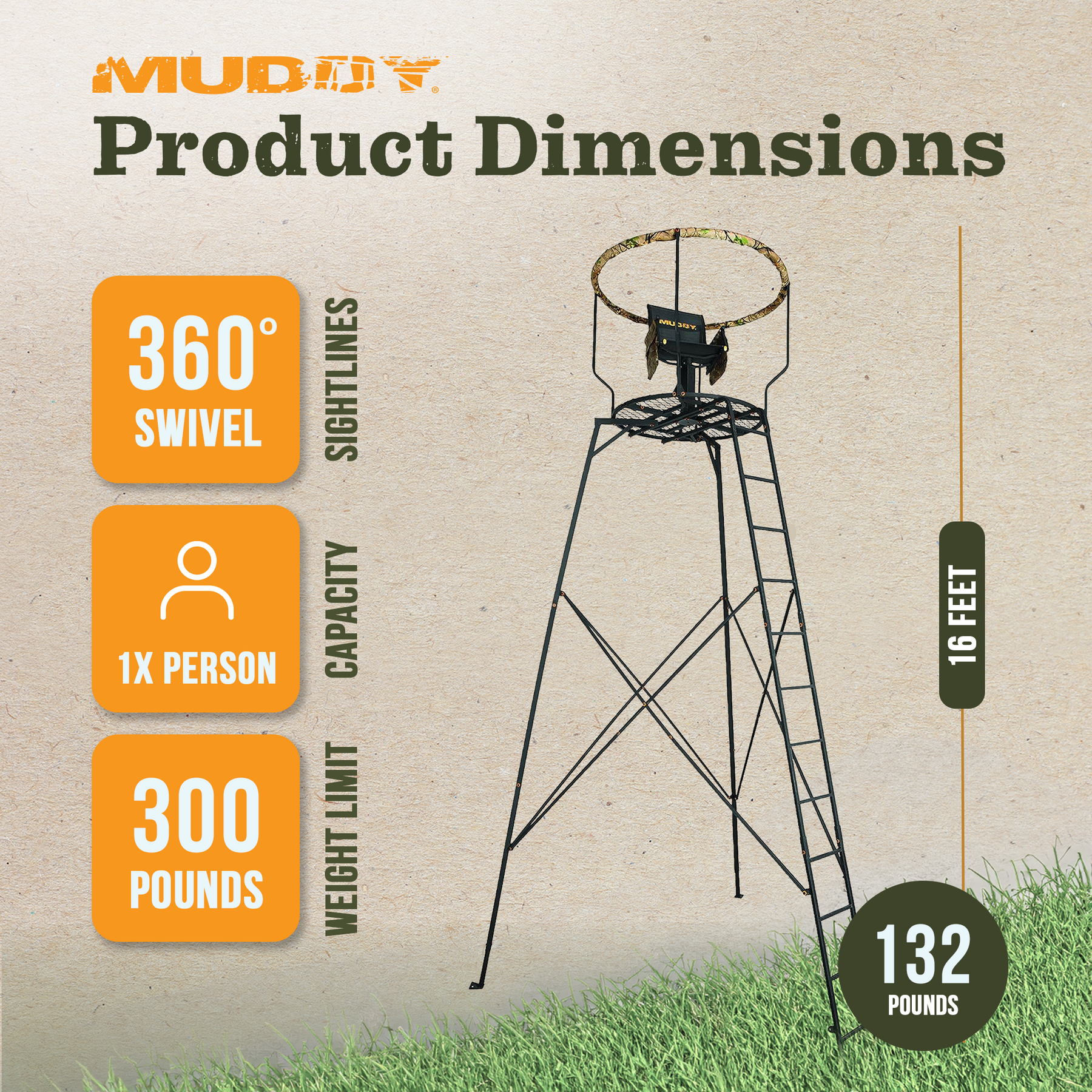 MUDDY®

Product Dimensions

360° SWIVEL

SIGHTLINES

1X PERSON

CAPACITY

300 POUNDS

WEIGHT LIMIT

MUDDY

16 FEET

132 POUNDS