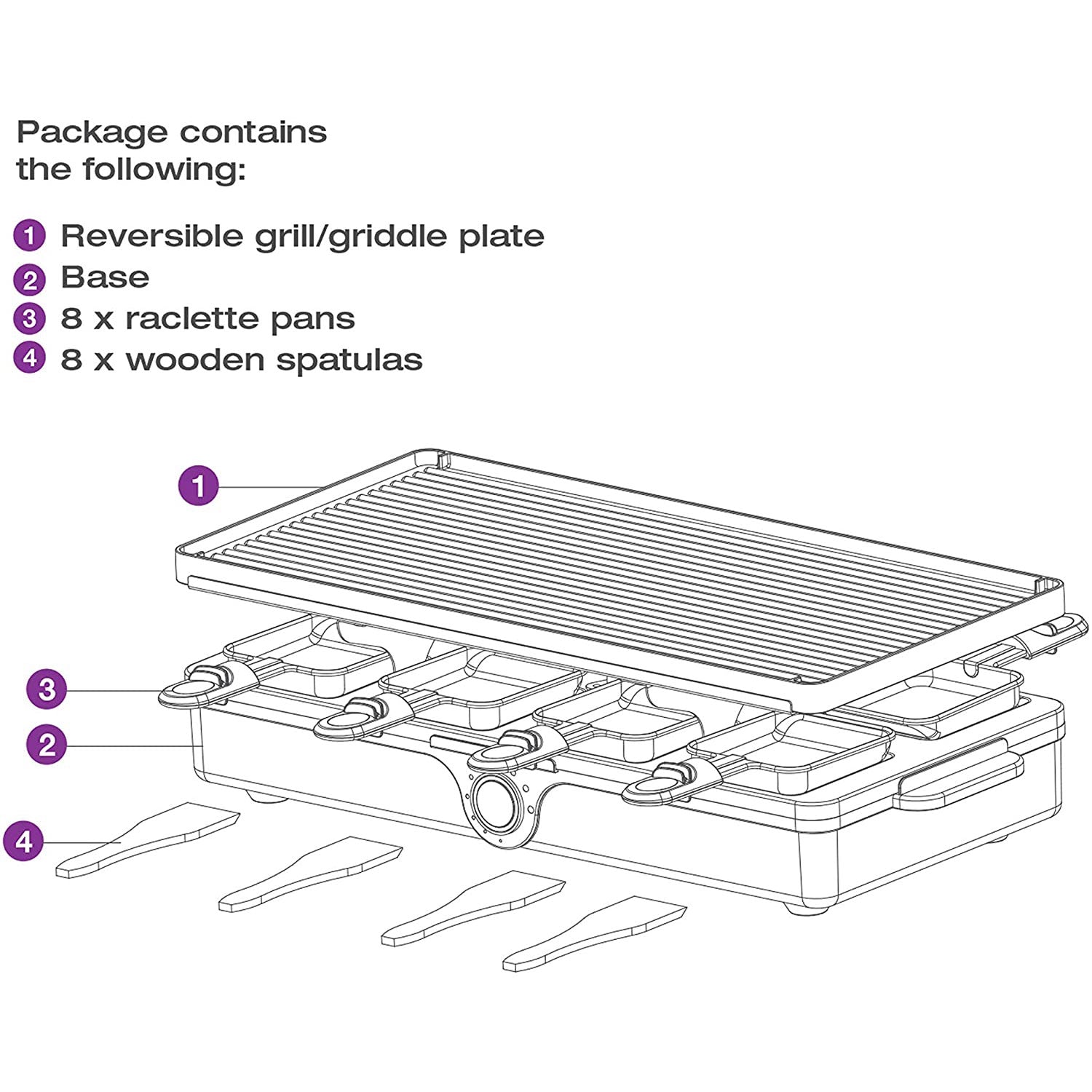 Package contains the following:

1 Reversible grill/griddle plate
2 Base
3 8 x raclette pans
4 8 x wooden spatulas

1

3

2

4