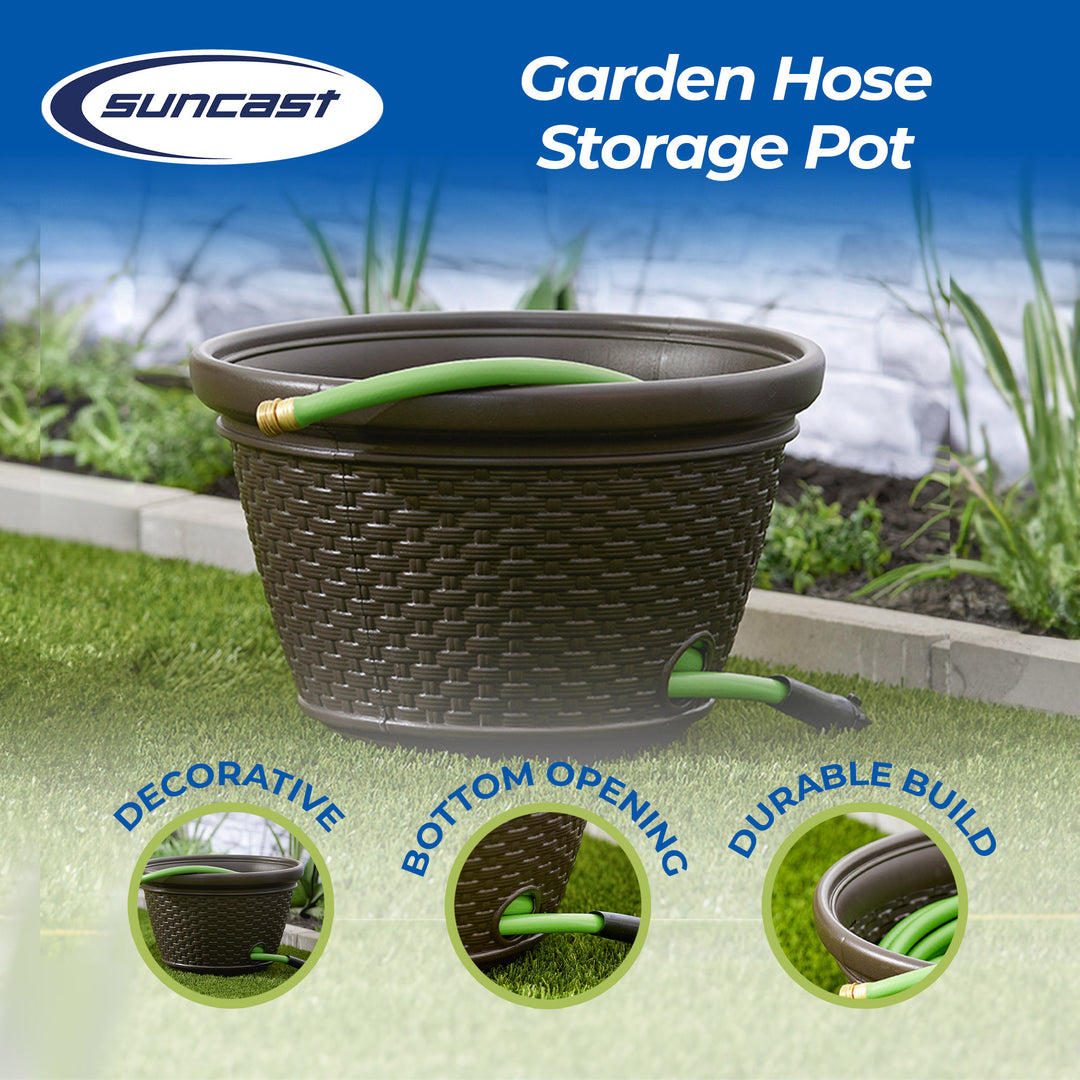 suncast

Garden Hose Storage Pot

DECORATIVE

BOTTOM OPENING

DURABLE BUILD