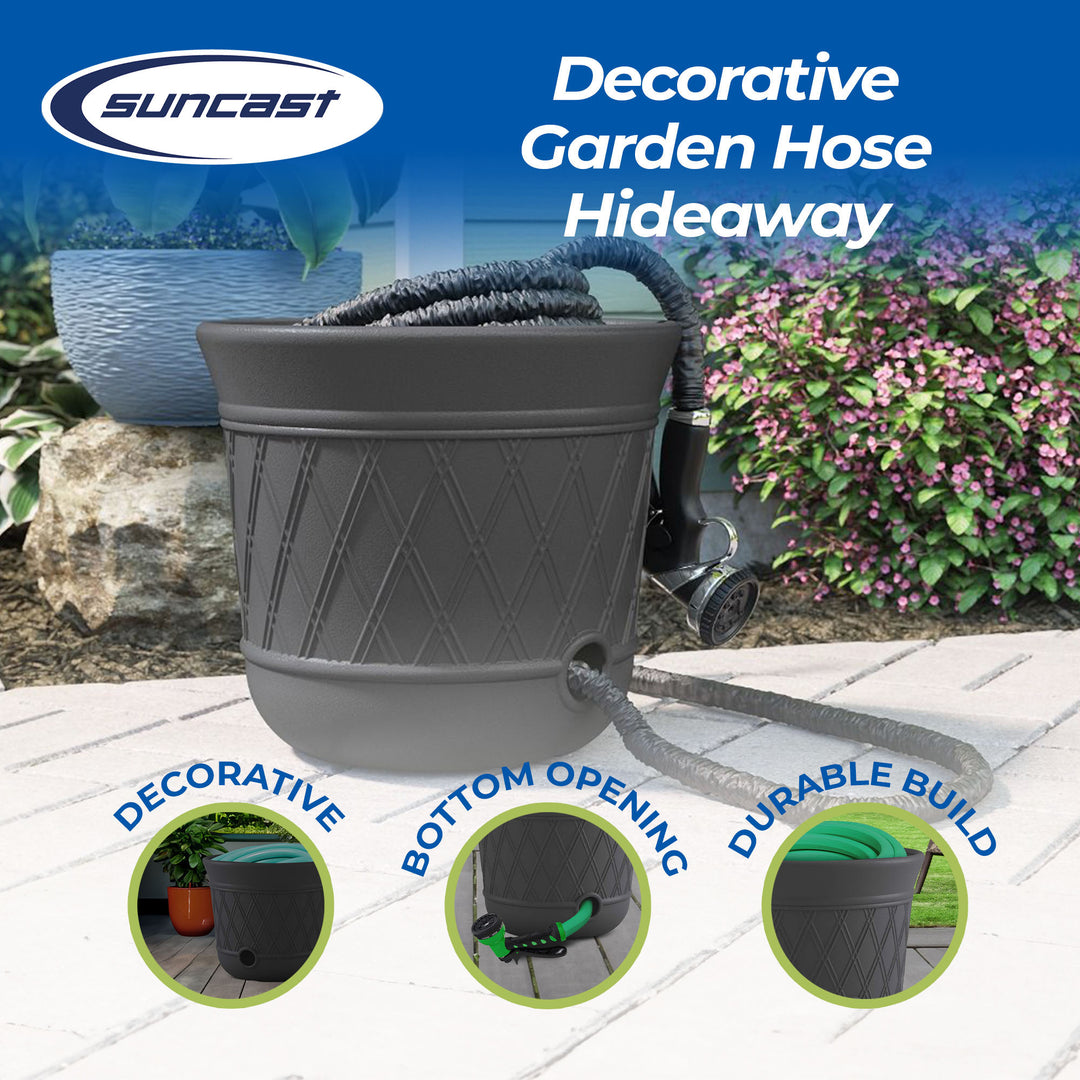 suncast

Decorative Garden Hose Hideaway

DECORATIVE

BOTTOM OPENING

DURABLE BUILD