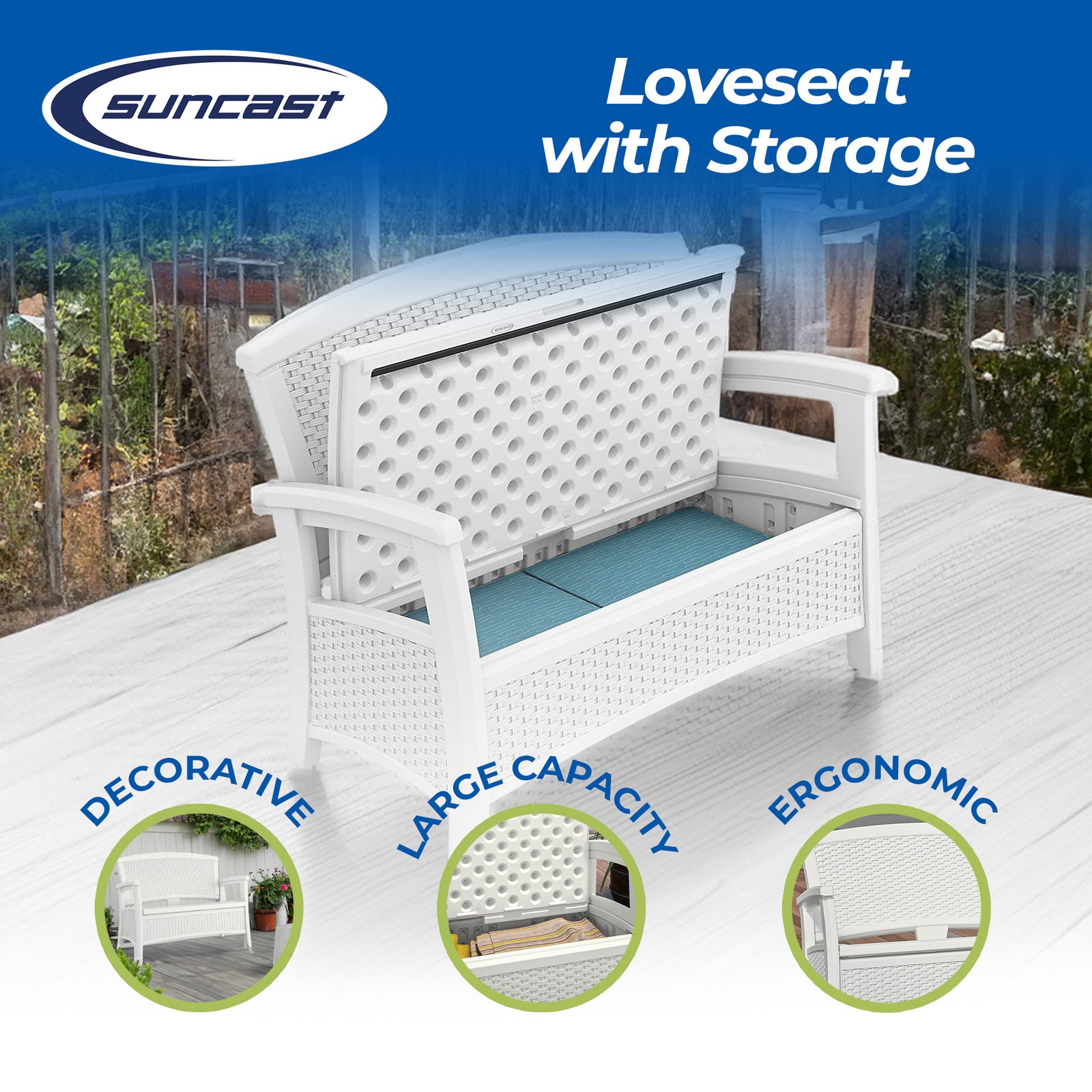 suncast

Loveseat with Storage

DECORATIVE

LARGE CAPACITY

ERGONOMIC